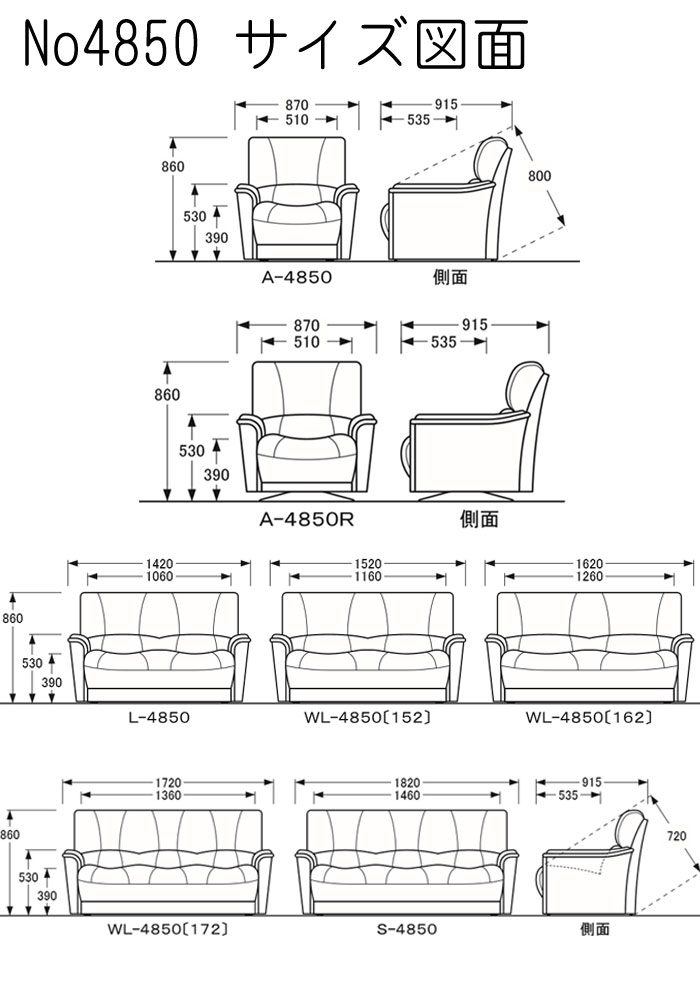 No4850 サイズ図面

870
510
915
535
860
530
390
800
A-4850
側面

870
510
915
535
860
530
390
A-4850R
側面

1420
1060
1520
1160
1620
1260
860
530
390
L-4850
WL-4850[152]
WL-4850[162]

1720
1360
1820
1460
915
535
860
530
390
720
WL-4850[172]
S-4850
側面