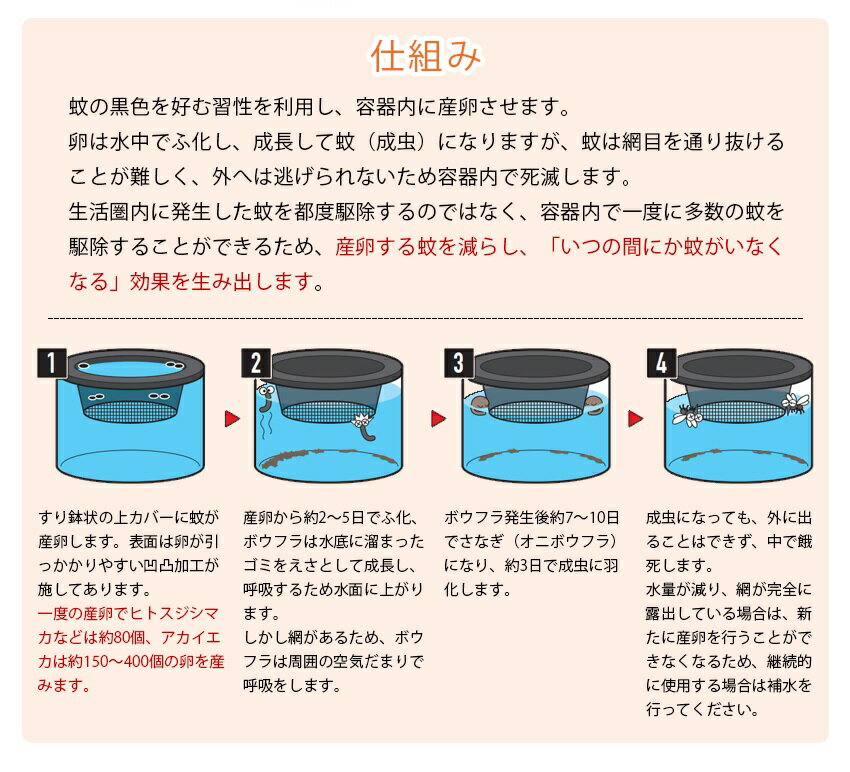 仕組み

蚊の黒色を好む習性を利用し、容器内に産卵させます。
卵は水中でふ化し、成長して蚊（成虫）になりますが、蚊は網目を通り抜けることが難しく、外へは逃げられないため容器内で死滅します。
生活圏内に発生した蚊を都度駆除するのではなく、容器内で一度に多数の蚊を駆除することができるため、産卵する蚊を減らし、「いつの間にか蚊がいなくなる」効果を生み出します。

1

すり鉢状の上カバーに蚊が産卵します。表面は卵が引っかかりやすい凹凸加工が施してあります。
一度の産卵でヒトスジシマカなどは約80個、アカイエカは約150〜400個の卵を産みます。

2

産卵から約2〜5日でふ化、ボウフラは水底に溜まったゴミをえさとして成長し、呼吸するため水面に上がります。
しかし網があるため、ボウフラは周囲の空気だまりで呼吸をします。

3

ボウフラ発生後約7〜10日でさなぎ（オニボウフラ）になり、約3日で成虫に羽化します。

4

成虫になっても、外に出ることはできず、中で餓死します。
水量が減り、網が完全に露出している場合は、新たに産卵を行うことができなくなるため、継続的に使用する場合は補水を行ってください。