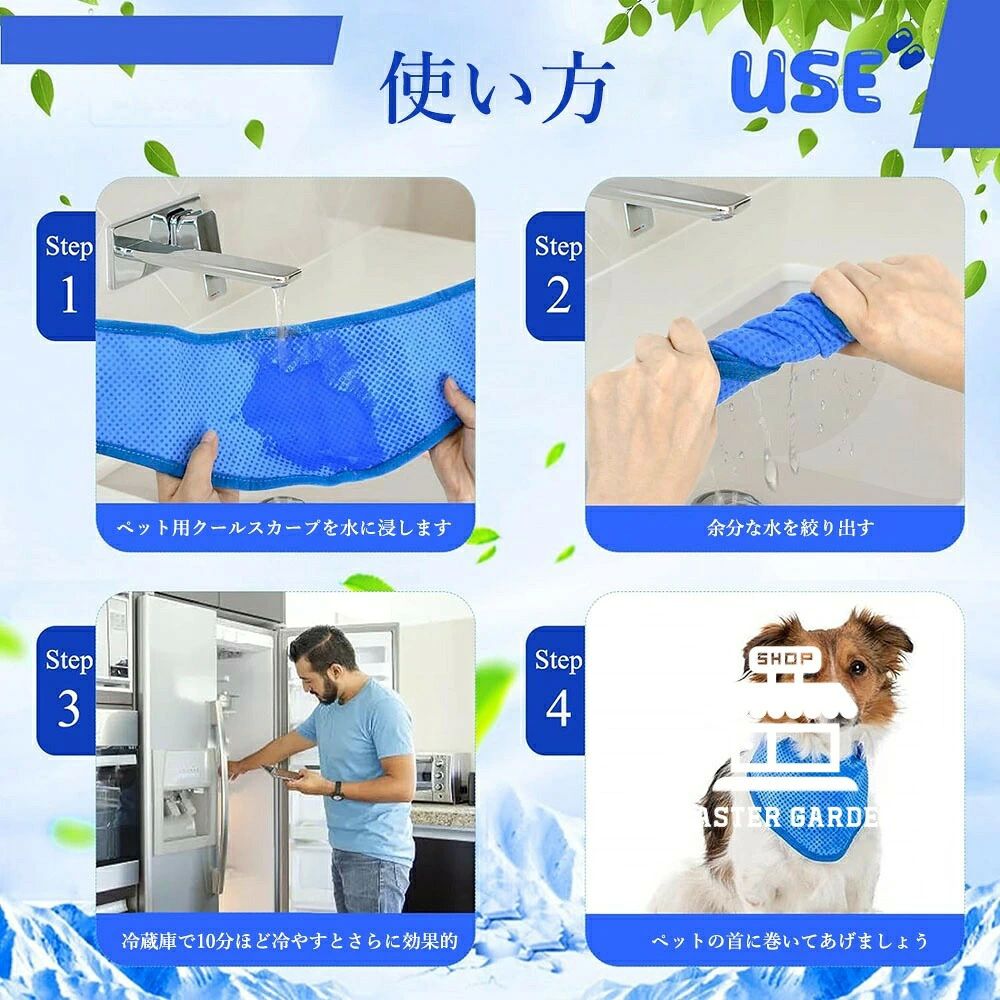 使い方 USE

Step 1

ペット用クールスカーフを水に浸します

Step 2

余分な水を絞り出す

Step 3

冷蔵庫で10分ほど冷やすとさらに効果的

Step 4

SHOP

ASTER GARDE

ペットの首に巻いてあげましょう