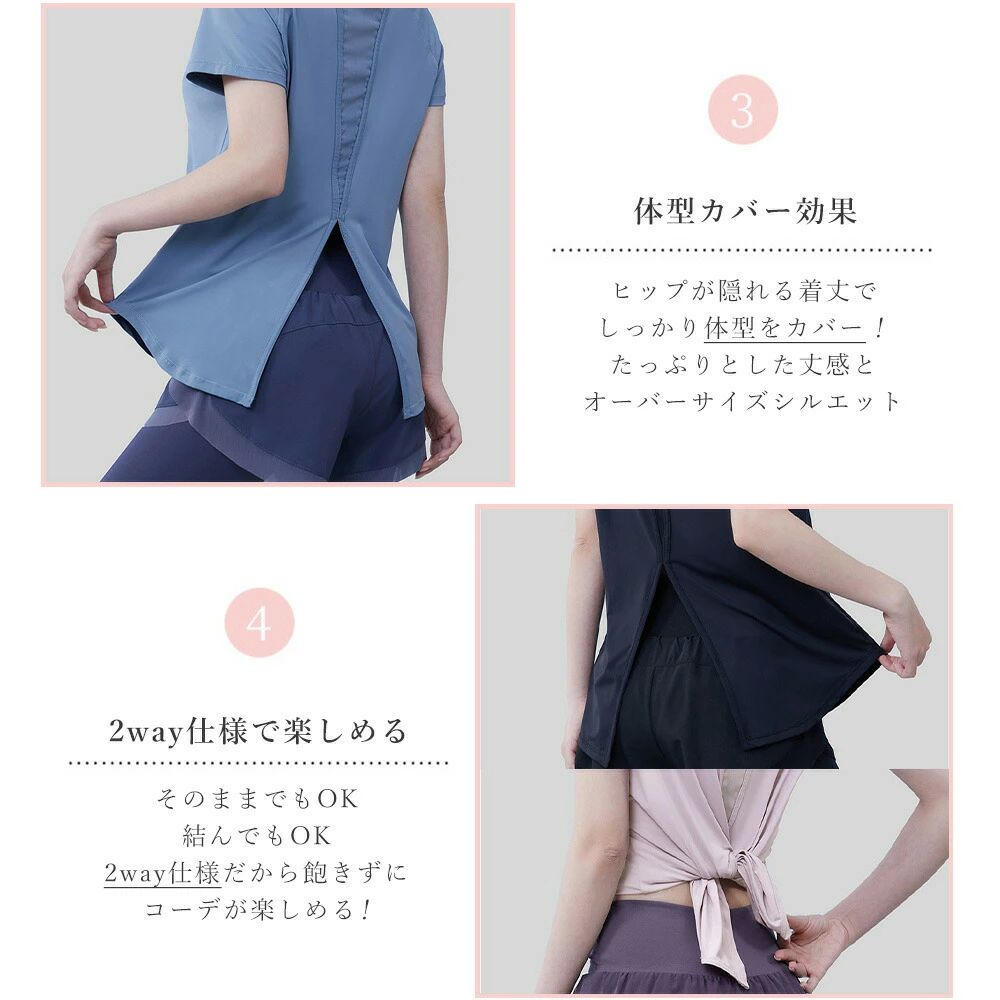 3

体型カバー効果

ヒップが隠れる着丈で
しっかり体型をカバー！
たっぷりとした丈感と
オーバーサイズシルエット

4

2way仕様で楽しめる

そのままでもOK
結んでもOK
2way仕様だから飽きずに
コーデが楽しめる！