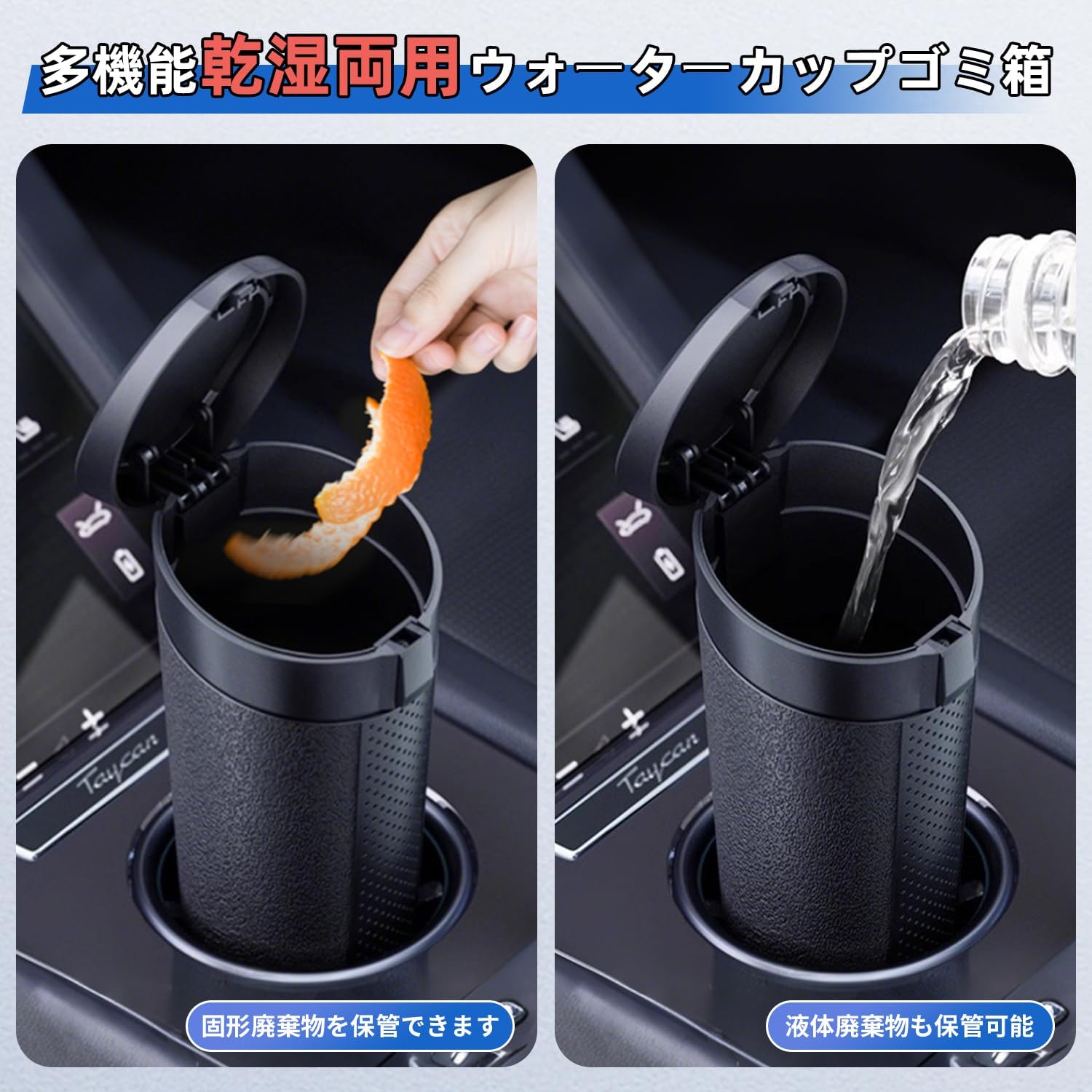 多機能乾湿両用ウォーターカップゴミ箱

Taycan

固形廃棄物を保管できます

Taycan

液体廃棄物も保管可能