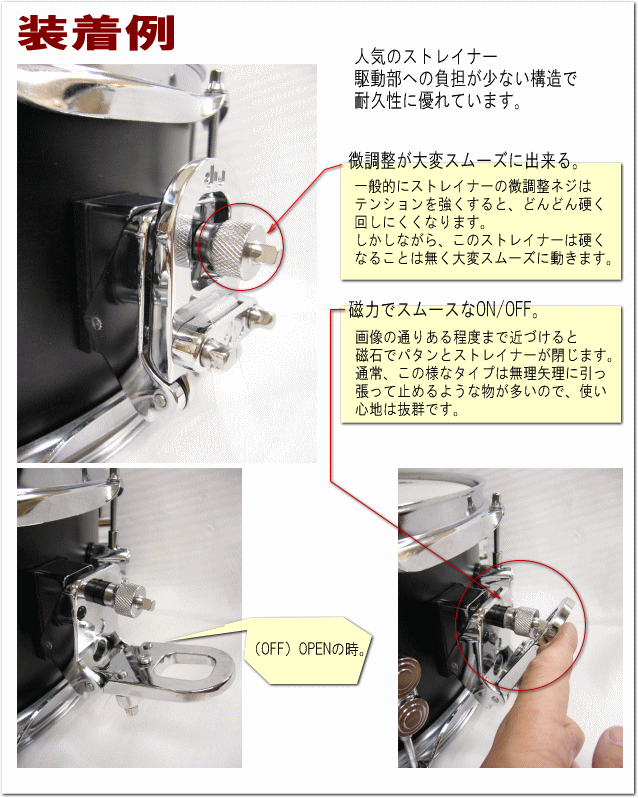 装着例

人気のストレイナー
駆動部への負担が少ない構造で
耐久性に優れています。

dw

微調整が大変スムーズに出来る。

一般的にストレイナーの微調整ネジはテンションを強くすると、どんどん硬く回しにくくなります。
しかしながら、このストレイナーは硬くなることは無く大変スムーズに動きます。

磁力でスムースなON/OFF。

画像の通りある程度まで近づけると磁石でパタンとストレイナーが閉じます。通常、この様なタイプは無理矢理に引っ張って止めるような物が多いので、使い心地は抜群です。

（OFF）OPENの時。