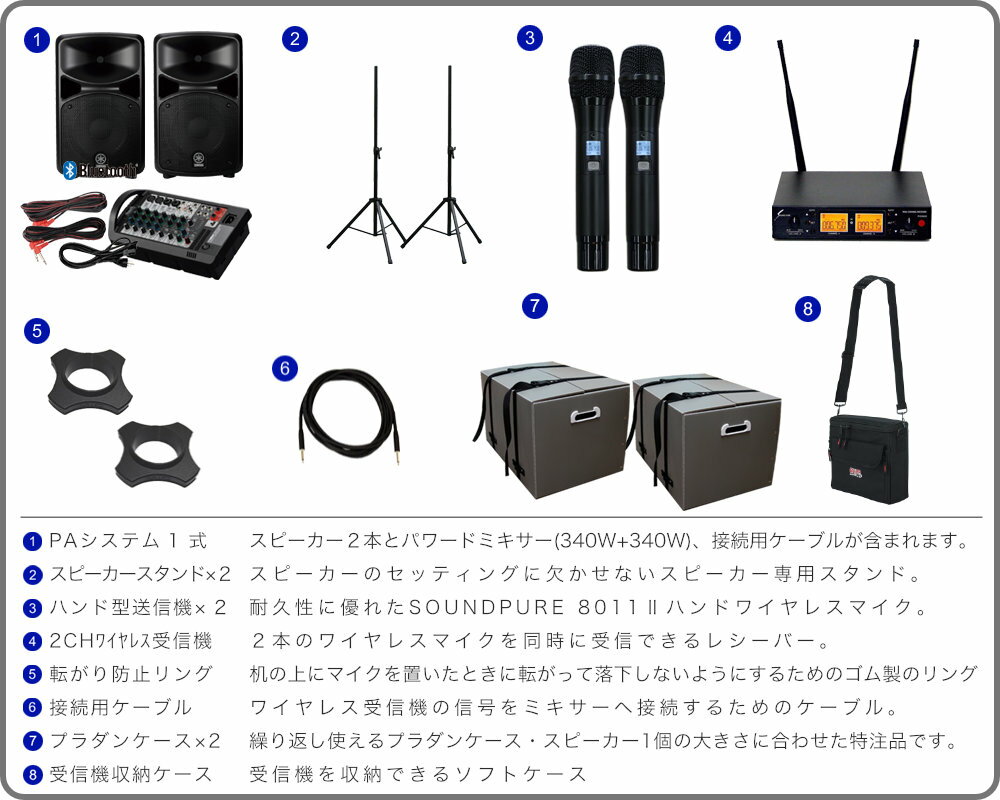 1 2 3 4

Bluetooth

5 6 7 8

1 PAシステム１式　スピーカー２本とパワードミキサー(340W+340W)、接続用ケーブルが含まれます。
2 スピーカースタンド×2　スピーカーのセッティングに欠かせないスピーカー専用スタンド。
3 ハンド型送信機×２　耐久性に優れたSOUNDPURE 8011Ⅱハンドワイヤレスマイク。
4 2CHﾜｲﾔﾚｽ受信機　２本のワイヤレスマイクを同時に受信できるレシーバー。
5 転がり防止リング　机の上にマイクを置いたときに転がって落下しないようにするためのゴム製のリング
6 接続用ケーブル　ワイヤレス受信機の信号をミキサーへ接続するためのケーブル。
7 プラダンケース×2　繰り返し使えるプラダンケース・スピーカー1個の大きさに合わせた特注品です。
8 受信機収納ケース　受信機を収納できるソフトケース