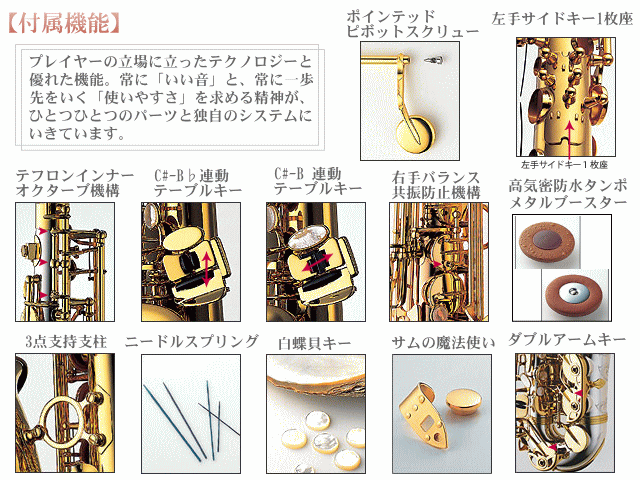 【付属機能】

プレイヤーの立場に立ったテクノロジーと優れた機能。常に「いい音」と、常に一歩先をいく「使いやすさ」を求める精神が、ひとつひとつのパーツと独自のシステムにいきています。

ポインテッド
ピボットスクリュー

左手サイドキー1枚座

左手サイドキー１枚座

テフロンインナー
オクターブ機構

C#-B♭連動
テーブルキー

C#-B 連動
テーブルキー

右手バランス
共振防止機構

高気密防水タンポ
メタルブースター

3点支持支柱

ニードルスプリング

白蝶貝キー

サムの魔法使い

ダブルアームキー