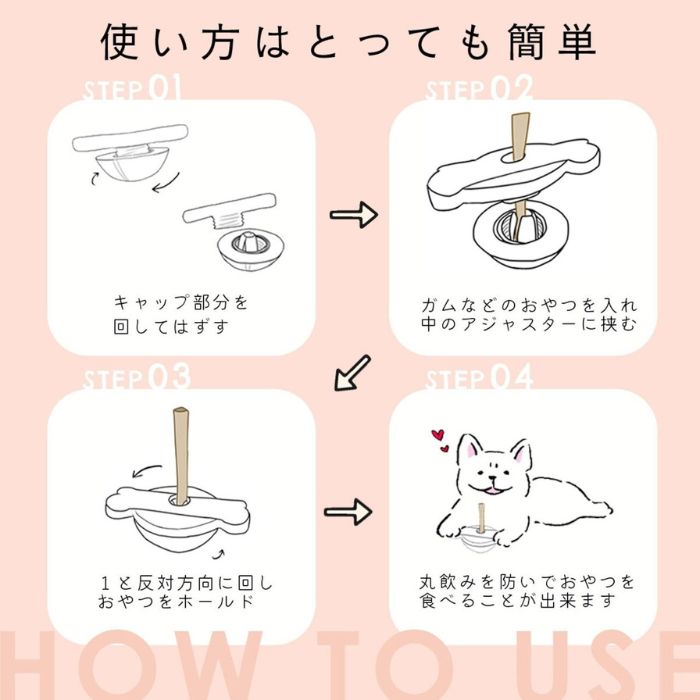 使い方はとっても簡単

STEP 01

キャップ部分を回してはずす

STEP 02

ガムなどのおやつを入れ中のアジャスターに挟む

STEP 03

1と反対方向に回しおやつをホールド

STEP 04

丸飲みを防いでおやつを食べることが出来ます

HOW TO USE