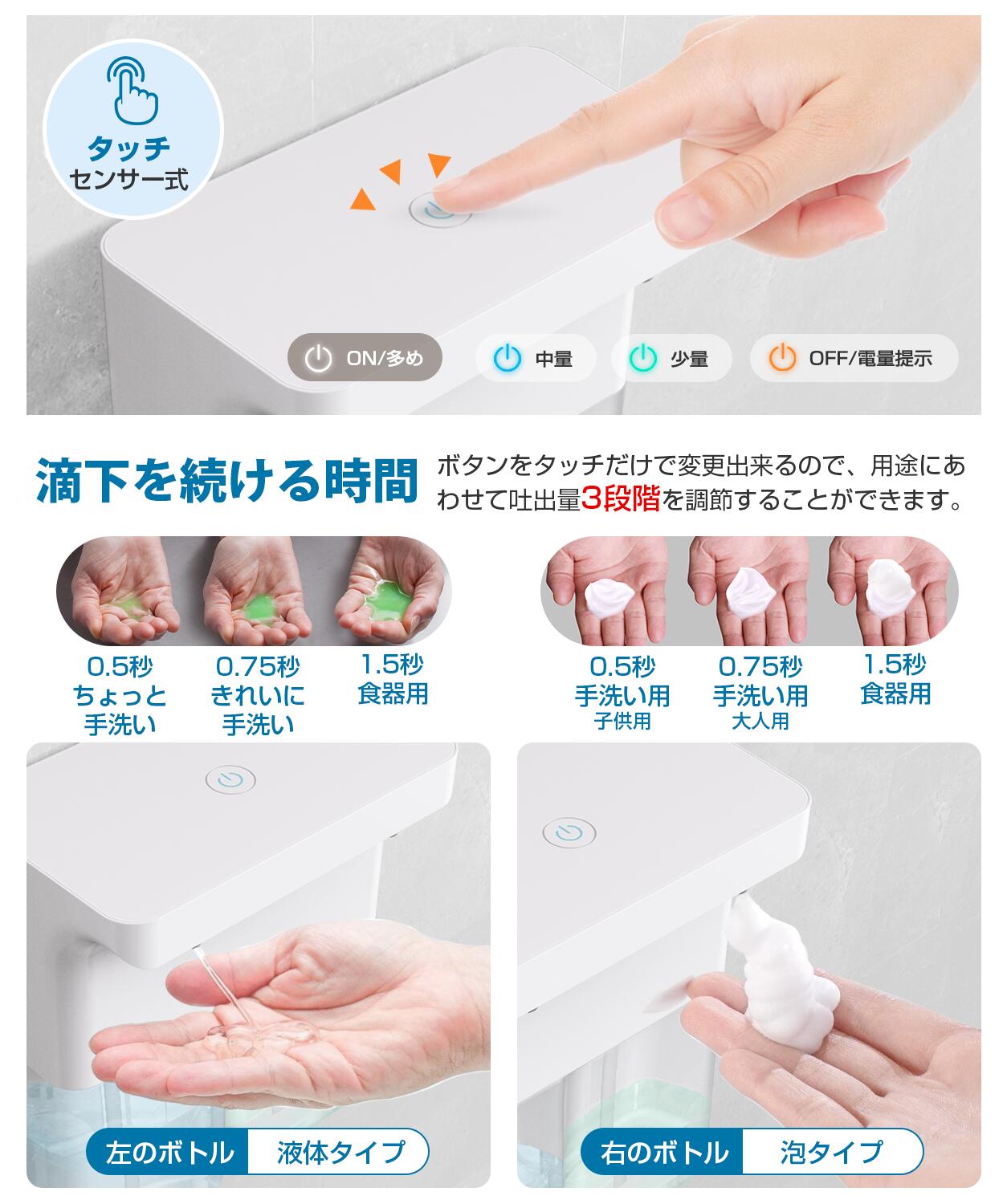 タッチ
センサー式

ON/多め
中量
少量
OFF/電量提示

滴下を続ける時間

ボタンをタッチだけで変更出来るので、用途にあわせて吐出量3段階を調節することができます。

0.5秒
ちょっと
手洗い

0.75秒
きれいに
手洗い

1.5秒
食器用

0.5秒
手洗い用
子供用

0.75秒
手洗い用
大人用

1.5秒
食器用

左のボトル 液体タイプ

右のボトル 泡タイプ