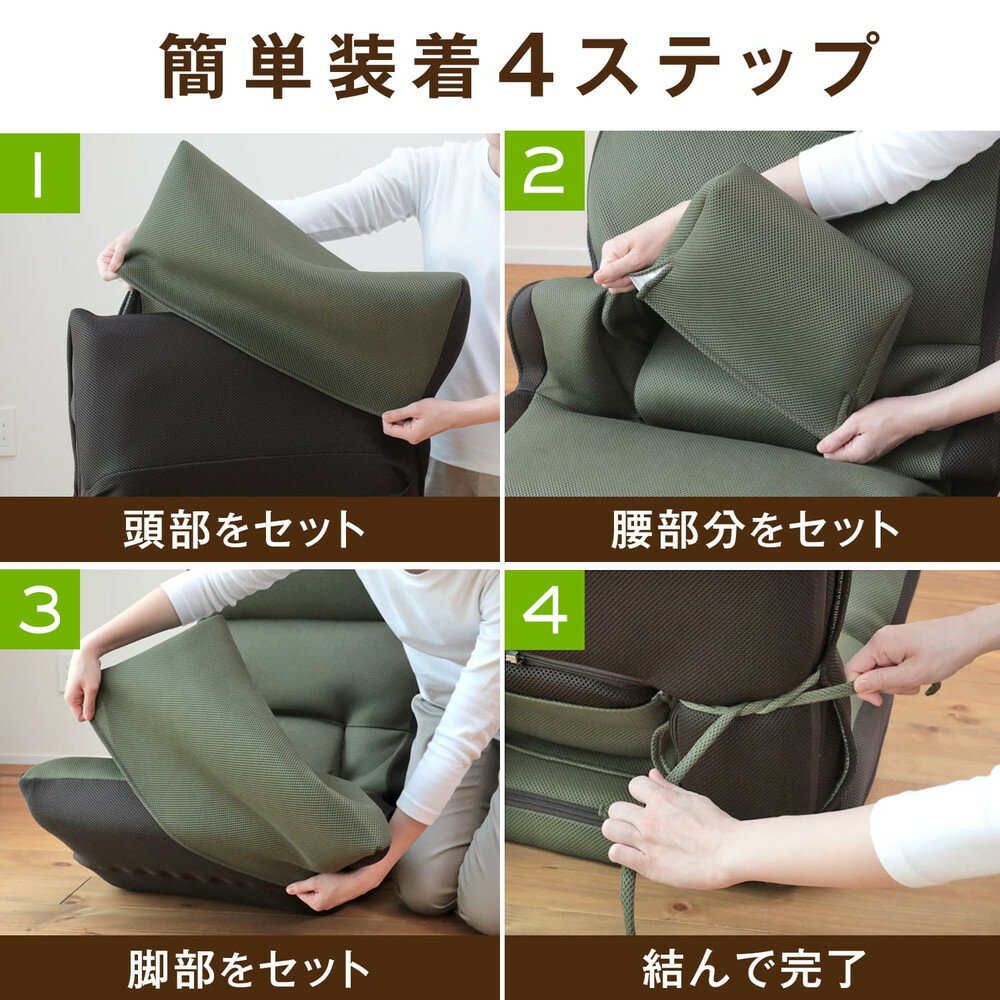 簡単装着4ステップ

1

頭部をセット

2

腰部分をセット

3

脚部をセット

4

結んで完了