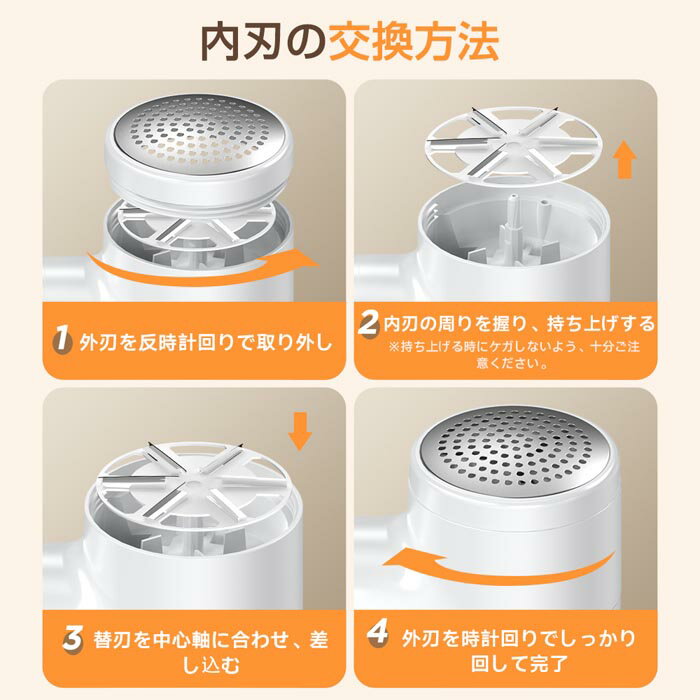 内刃の交換方法

1 外刃を反時計回りで取り外し

2 内刃の周りを握り、持ち上げする
※持ち上げる時にケガしないよう、十分ご注意ください。

3 替刃を中心軸に合わせ、差し込む

4 外刃を時計回りでしっかり回して完了