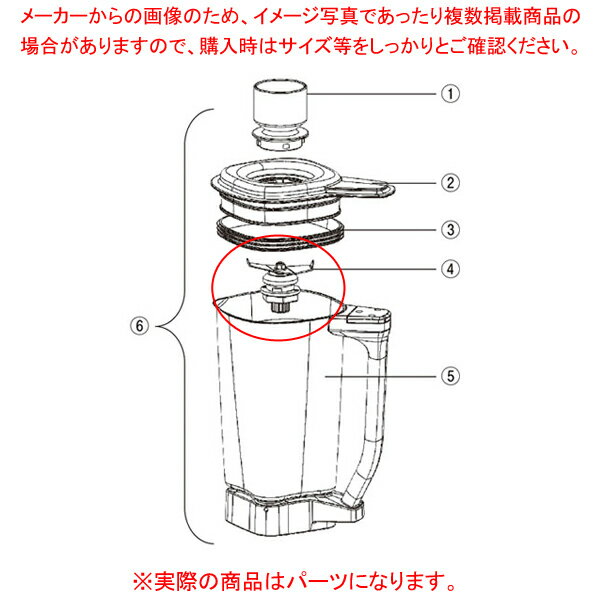 メーカーからの画像のため、イメージ写真であったり複数掲載商品の場合がありますので、購入時はサイズ等をしっかりとご確認ください。

①

②

③

④

⑥

⑤

※実際の商品はパーツになります。