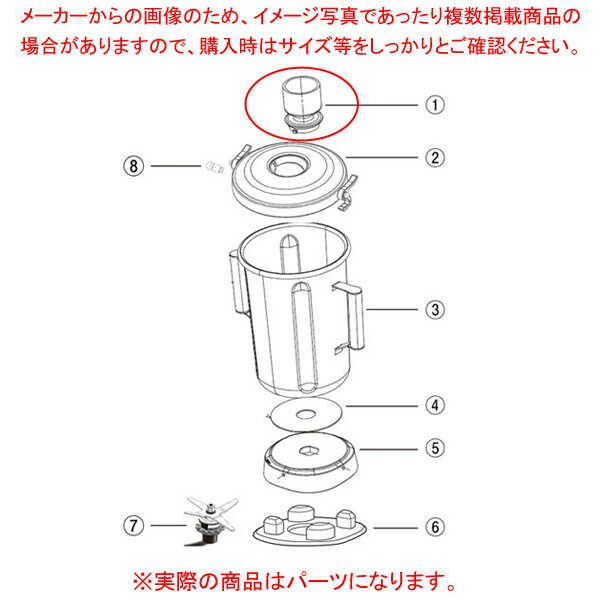 メーカーからの画像のため、イメージ写真であったり複数掲載商品の場合がありますので、購入時はサイズ等をしっかりとご確認ください。

①

⑧

②

③

④

⑤

⑦

⑥

※実際の商品はパーツになります。