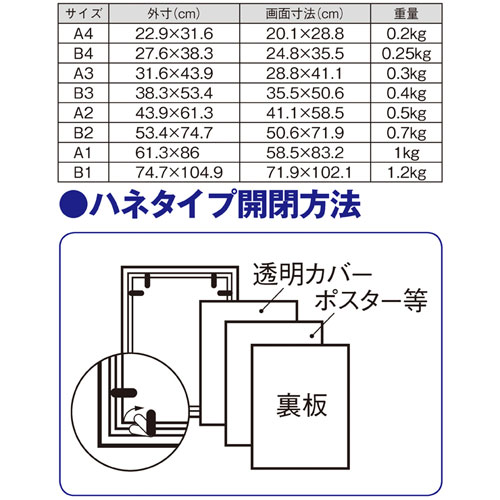 | サイズ | 外寸(cm) | 画面寸法(cm) | 重量 |
|---|---|---|---|
| A4 | 22.9×31.6 | 20.1×28.8 | 0.2kg |
| B4 | 27.6×38.3 | 24.8×35.5 | 0.25kg |
| A3 | 31.6×43.9 | 28.8×41.1 | 0.3kg |
| B3 | 38.3×53.4 | 35.5×50.6 | 0.4kg |
| A2 | 43.9×61.3 | 41.1×58.5 | 0.5kg |
| B2 | 53.4×74.7 | 50.6×71.9 | 0.7kg |
| A1 | 61.3×86 | 58.5×83.2 | 1kg |
| B1 | 74.7×104.9 | 71.9×102.1 | 1.2kg |

●ハネタイプ開閉方法

透明カバー
ポスター等
裏板