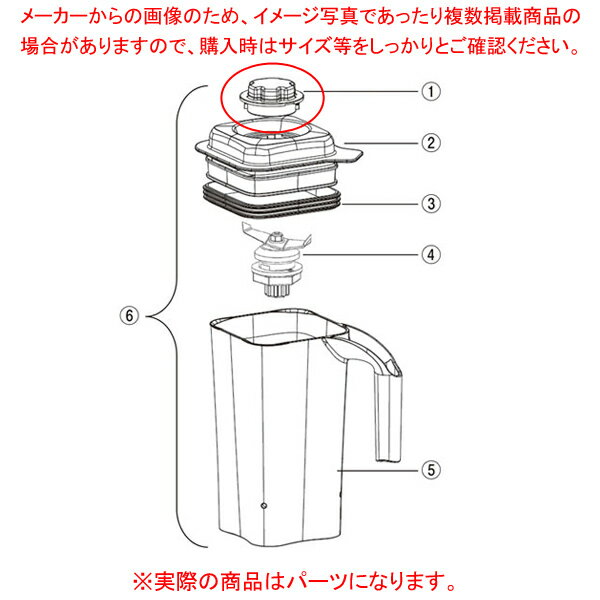 メーカーからの画像のため、イメージ写真であったり複数掲載商品の場合がありますので、購入時はサイズ等をしっかりとご確認ください。

①

②

③

④

⑥

⑤

※実際の商品はパーツになります。