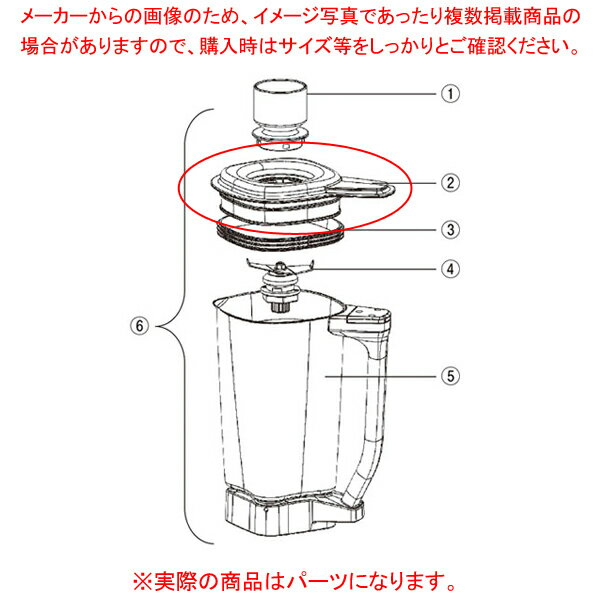 メーカーからの画像のため、イメージ写真であったり複数掲載商品の場合がありますので、購入時はサイズ等をしっかりとご確認ください。

①

②

③

④

⑥

⑤

※実際の商品はパーツになります。