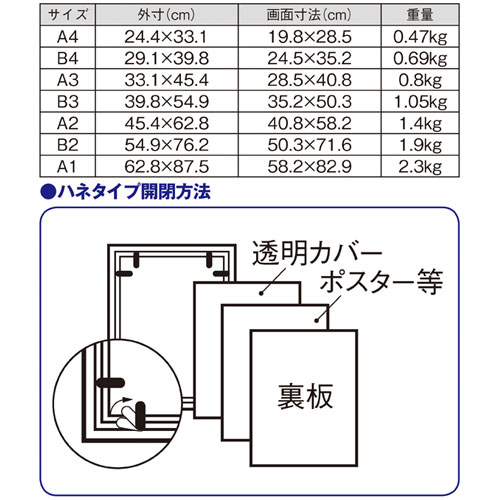 | サイズ | 外寸(cm) | 画面寸法(cm) | 重量 |
|---|---|---|---|
| A4 | 24.4×33.1 | 19.8×28.5 | 0.47kg |
| B4 | 29.1×39.8 | 24.5×35.2 | 0.69kg |
| A3 | 33.1×45.4 | 28.5×40.8 | 0.8kg |
| B3 | 39.8×54.9 | 35.2×50.3 | 1.05kg |
| A2 | 45.4×62.8 | 40.8×58.2 | 1.4kg |
| B2 | 54.9×76.2 | 50.3×71.6 | 1.9kg |
| A1 | 62.8×87.5 | 58.2×82.9 | 2.3kg |

●ハネタイプ開閉方法

透明カバー

ポスター等

裏板