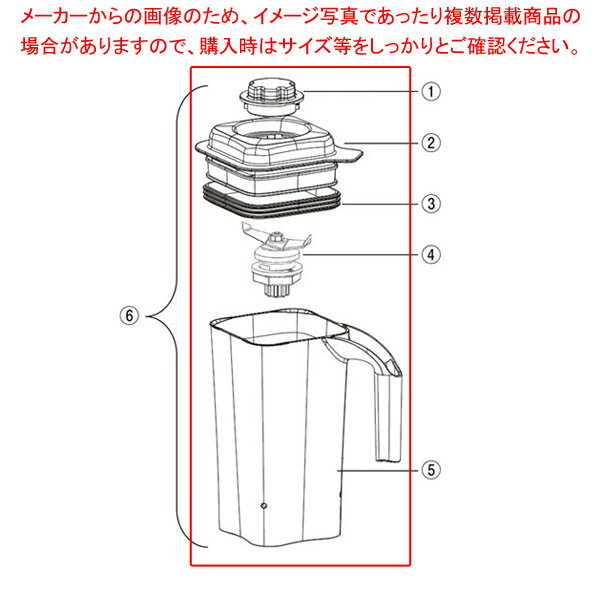 メーカーからの画像のため、イメージ写真であったり複数掲載商品の場合がありますので、購入時はサイズ等をしっかりとご確認ください。

①
②
③
④
⑥
⑤