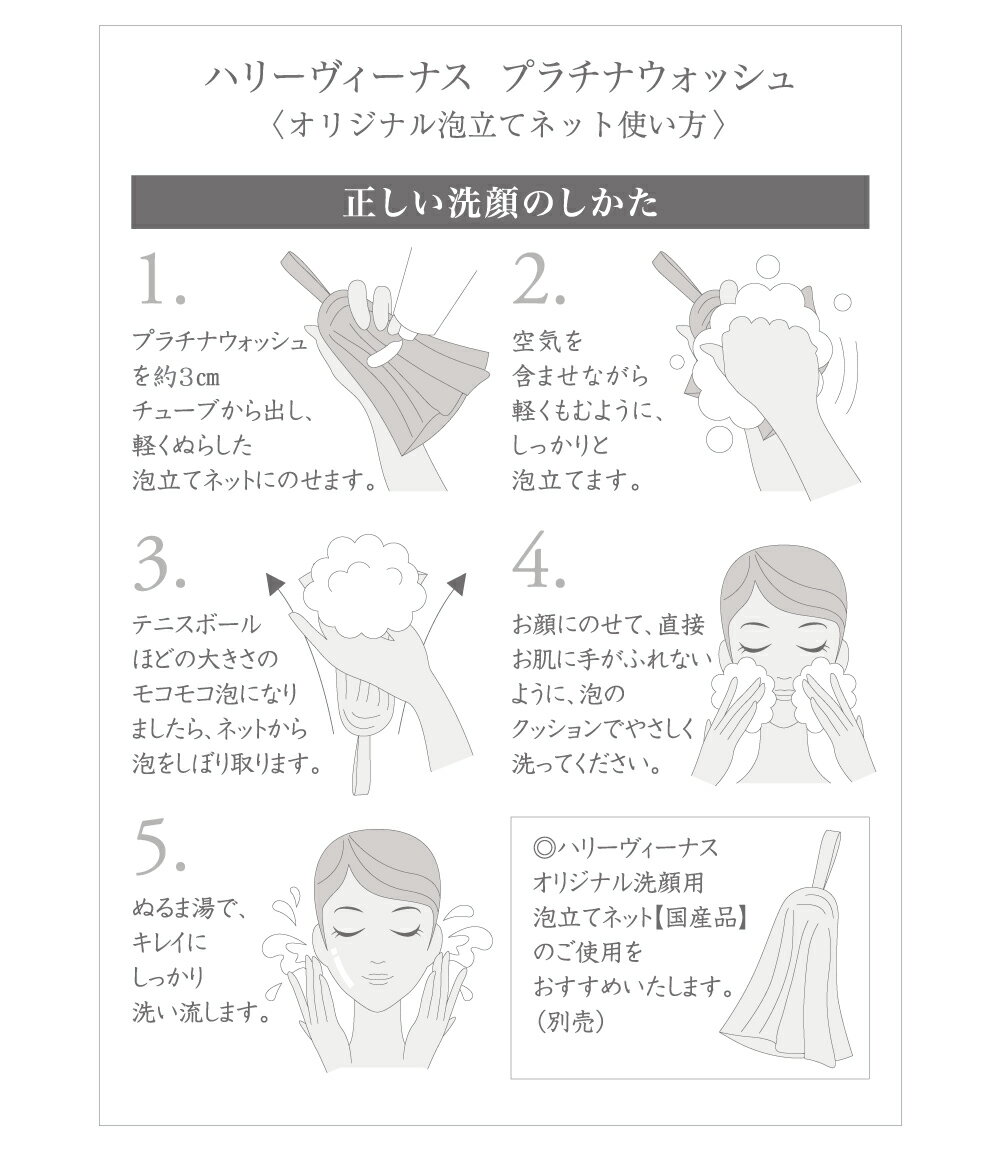 ハリーヴィーナス　プラチナウォッシュ
〈オリジナル泡立てネット使い方〉

正しい洗顔のしかた

1.
プラチナウォッシュを約3㎝チューブから出し、軽くぬらした泡立てネットにのせます。

2.
空気を含ませながら軽くもむように、しっかりと泡立てます。

3.
テニスボールほどの大きさのモコモコ泡になりましたら、ネットから泡をしぼり取ります。

4.
お顔にのせて、直接お肌に手がふれないように、泡のクッションでやさしく洗ってください。

5.
ぬるま湯で、キレイにしっかり洗い流します。

◎ハリーヴィーナスオリジナル洗顔用泡立てネット【国産品】のご使用をおすすめいたします。（別売）