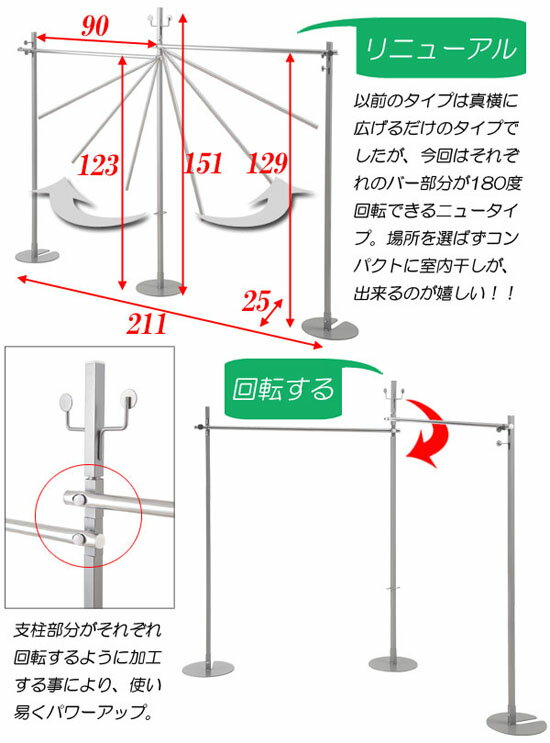 90

123

151

129

25

211

リニューアル

以前のタイプは真横に広げるだけのタイプでしたが、今回はそれぞれのバー部分が180度回転できるニュータイプ。場所を選ばずコンパクトに室内干しが、出来るのが嬉しい！！

回転する

支柱部分がそれぞれ回転するように加工する事により、使い易くパワーアップ。