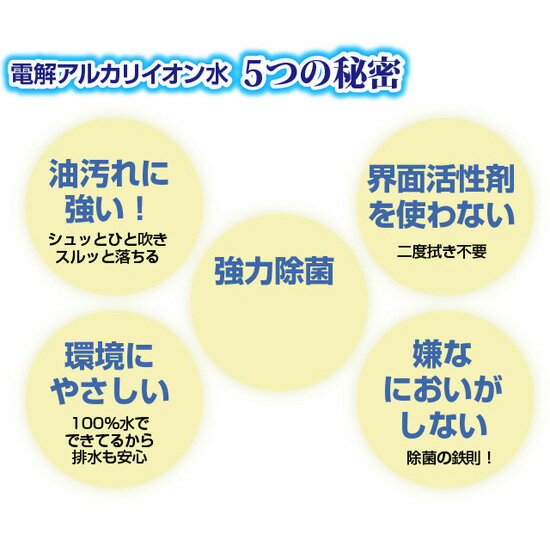 電解アルカリイオン水 5つの秘密

油汚れに
強い！
シュッとひと吹き
スルッと落ちる

環境に
やさしい
100%水で
できてるから
排水も安心

強力除菌

界面活性剤
を使わない
二度拭き不要

嫌な
においが
しない
除菌の鉄則！