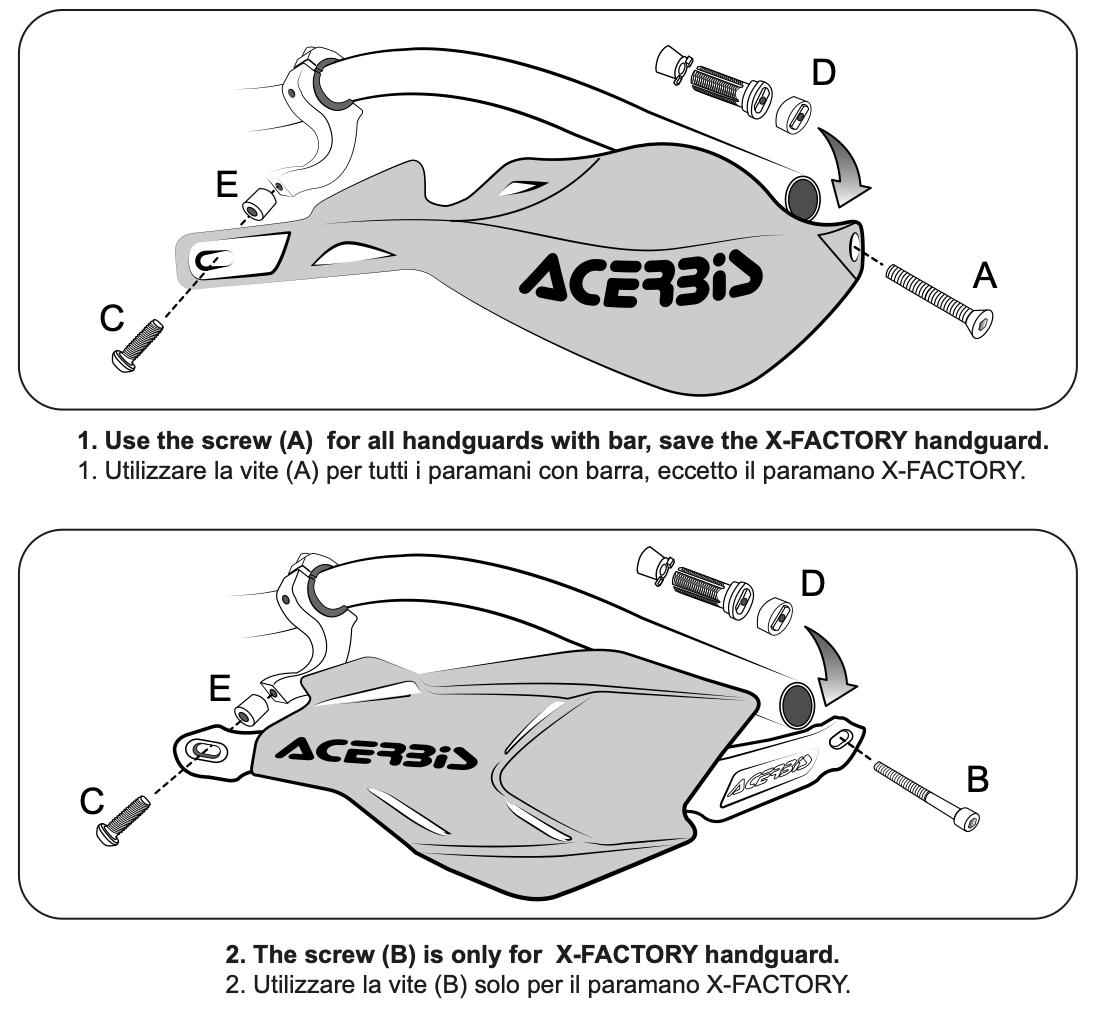 D
E
ACERBIS
A
C

1. Use the screw (A) for all handguards with bar, save the X-FACTORY handguard.
1. Utilizzare la vite (A) per tutti i paramani con barra, eccetto il paramano X-FACTORY.

D
E
ACERBIS
ACERBIS
B
C

2. The screw (B) is only for X-FACTORY handguard.
2. Utilizzare la vite (B) solo per il paramano X-FACTORY.