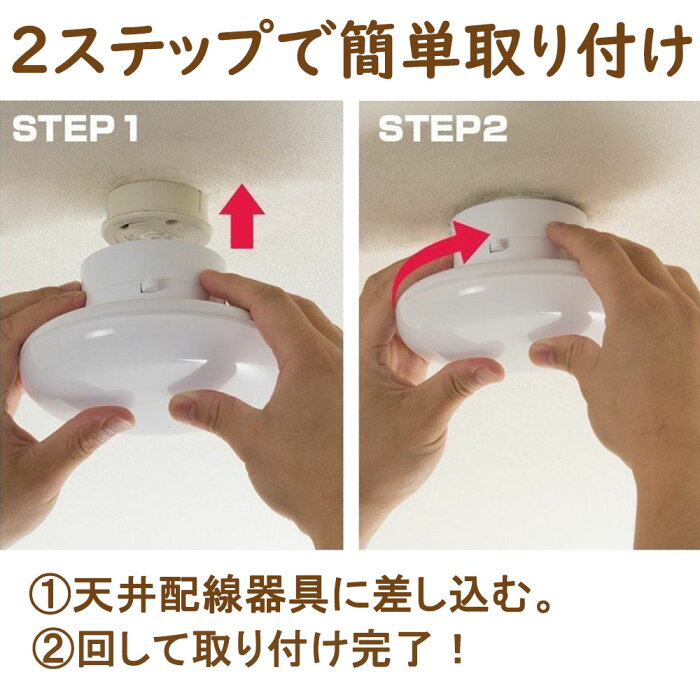 2ステップで簡単取り付け

STEP 1

STEP2

①天井配線器具に差し込む。
②回して取り付け完了！