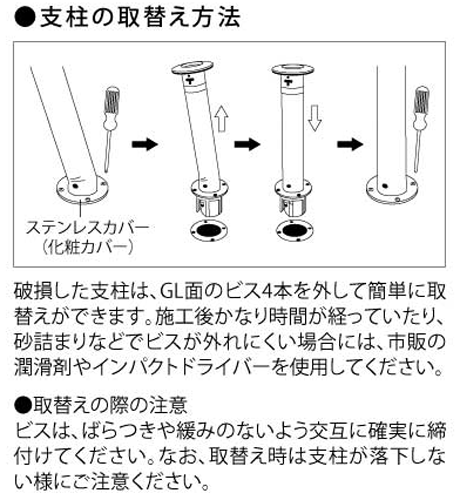 ●支柱の取替え方法

ステンレスカバー
（化粧カバー）

破損した支柱は、GL面のビス4本を外して簡単に取替えができます。施工後かなり時間が経っていたり、砂詰まりなどでビスが外れにくい場合には、市販の潤滑剤やインパクトドライバーを使用してください。

●取替えの際の注意
ビスは、ばらつきや緩みのないよう交互に確実に締付けてください。なお、取替え時は支柱が落下しない様にご注意ください。