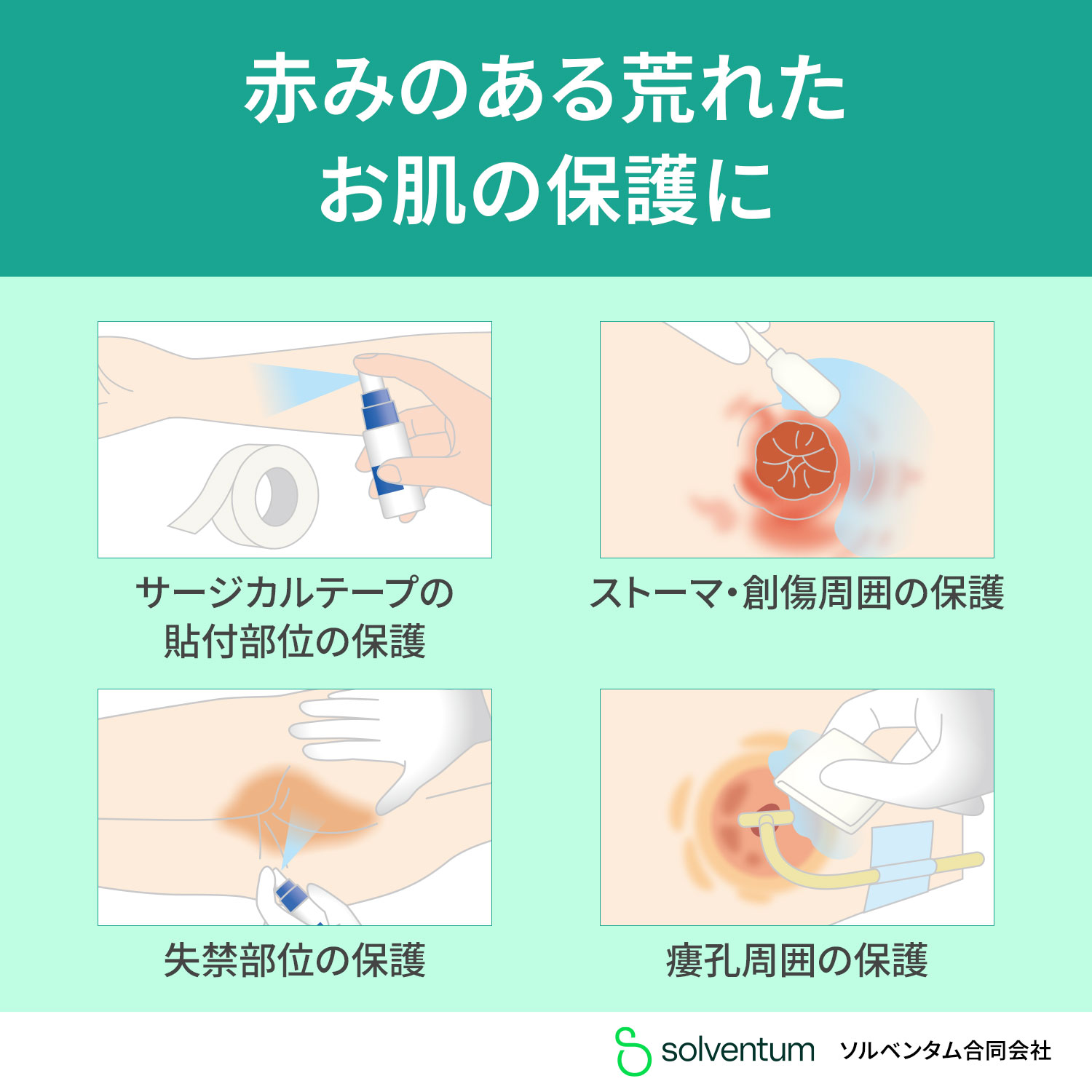 赤みのある荒れた
お肌の保護に

サージカルテープの
貼付部位の保護

ストーマ・創傷周囲の保護

失禁部位の保護

瘻孔周囲の保護

solventum ソルベンタム合同会社