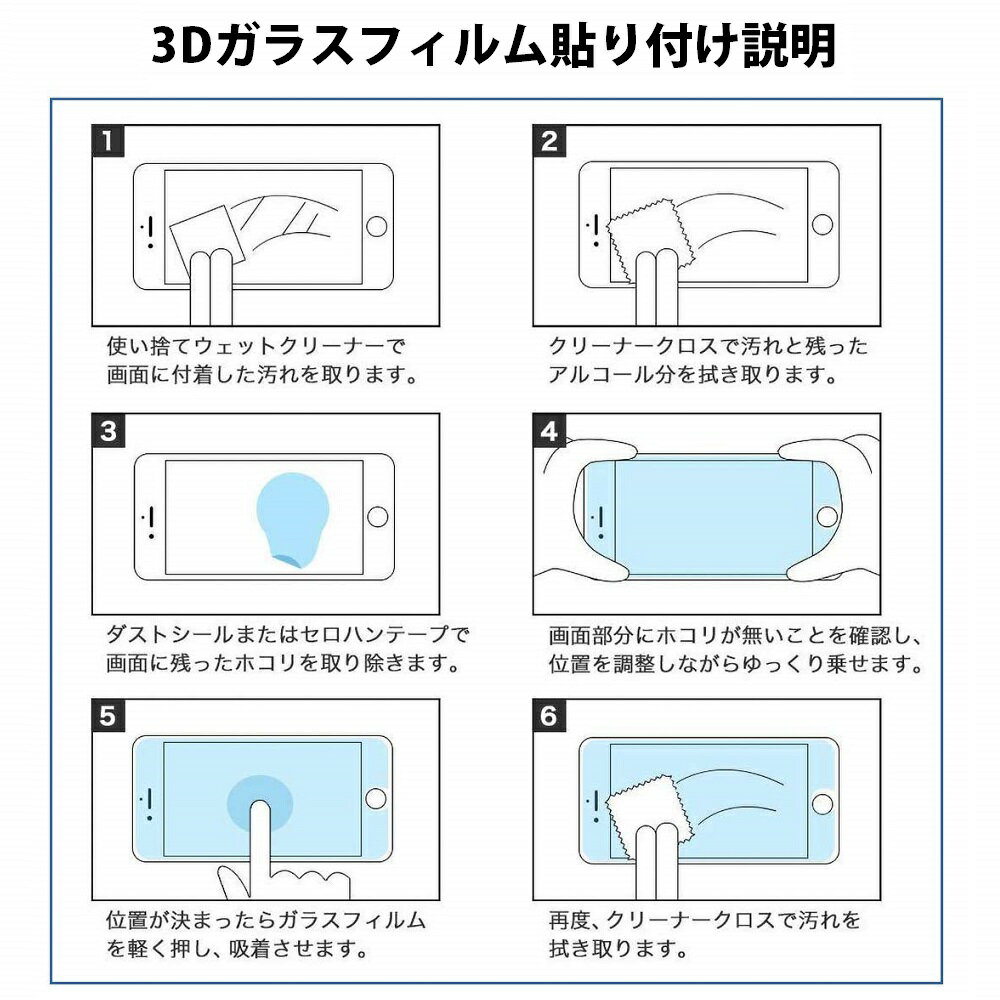 3Dガラスフィルム貼り付け説明

1

使い捨てウェットクリーナーで画面に付着した汚れを取ります。

2

クリーナークロスで汚れと残ったアルコール分を拭き取ります。

3

ダストシールまたはセロハンテープで画面に残ったホコリを取り除きます。

4

画面部分にホコリが無いことを確認し、位置を調整しながらゆっくり乗せます。

5

位置が決まったらガラスフィルムを軽く押し、吸着させます。

6

再度、クリーナークロスで汚れを拭き取ります。