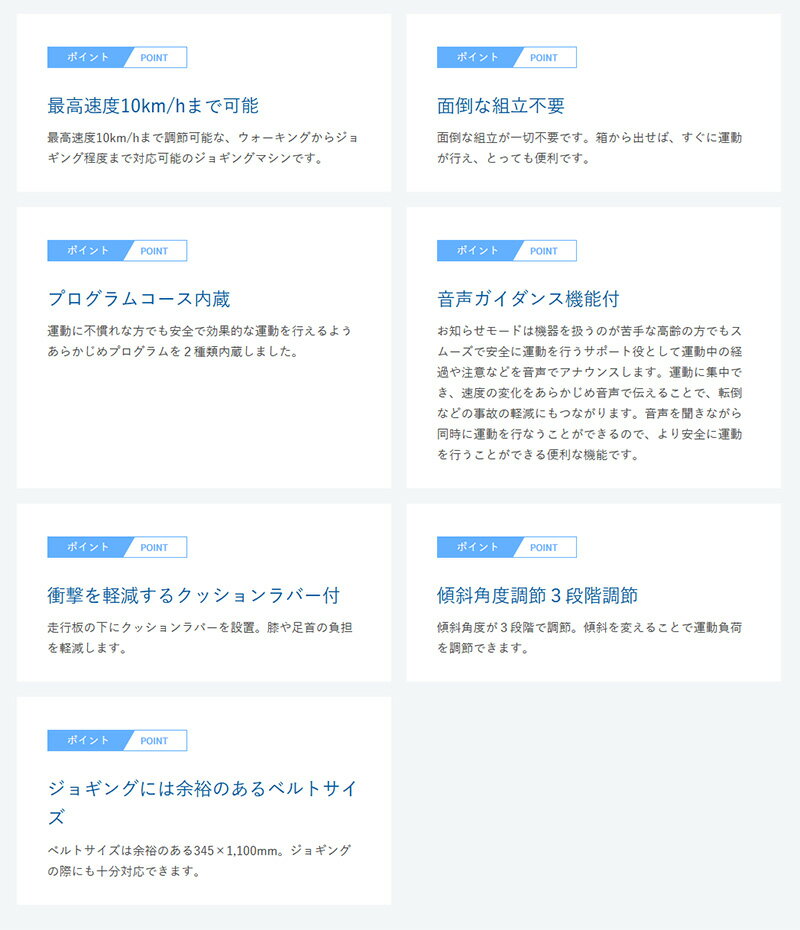 ポイント POINT

最高速度10km/hまで可能

最高速度10km/hまで調節可能な、ウォーキングからジョギング程度まで対応可能のジョギングマシンです。

ポイント POINT

面倒な組立不要

面倒な組立が一切不要です。箱から出せば、すぐに運動が行え、とっても便利です。

ポイント POINT

プログラムコース内蔵

運動に不慣れな方でも安全で効果的な運動を行えるようあらかじめプログラムを２種類内蔵しました。

ポイント POINT

音声ガイダンス機能付

お知らせモードは機器を扱うのが苦手な高齢の方でもスムーズで安全に運動を行うサポート役として運動中の経過や注意などを音声でアナウンスします。運動に集中でき、速度の変化をあらかじめ音声で伝えることで、転倒などの事故の軽減にもつながります。音声を聞きながら同時に運動を行なうことができるので、より安全に運動を行うことができる便利な機能です。

ポイント POINT

衝撃を軽減するクッションラバー付

走行板の下にクッションラバーを設置。膝や足首の負担を軽減します。

ポイント POINT

傾斜角度調節３段階調節

傾斜角度が３段階で調節。傾斜を変えることで運動負荷を調節できます。

ポイント POINT

ジョギングには余裕のあるベルトサイズ

ベルトサイズは余裕のある345×1,100mm。ジョギングの際にも十分対応できます。