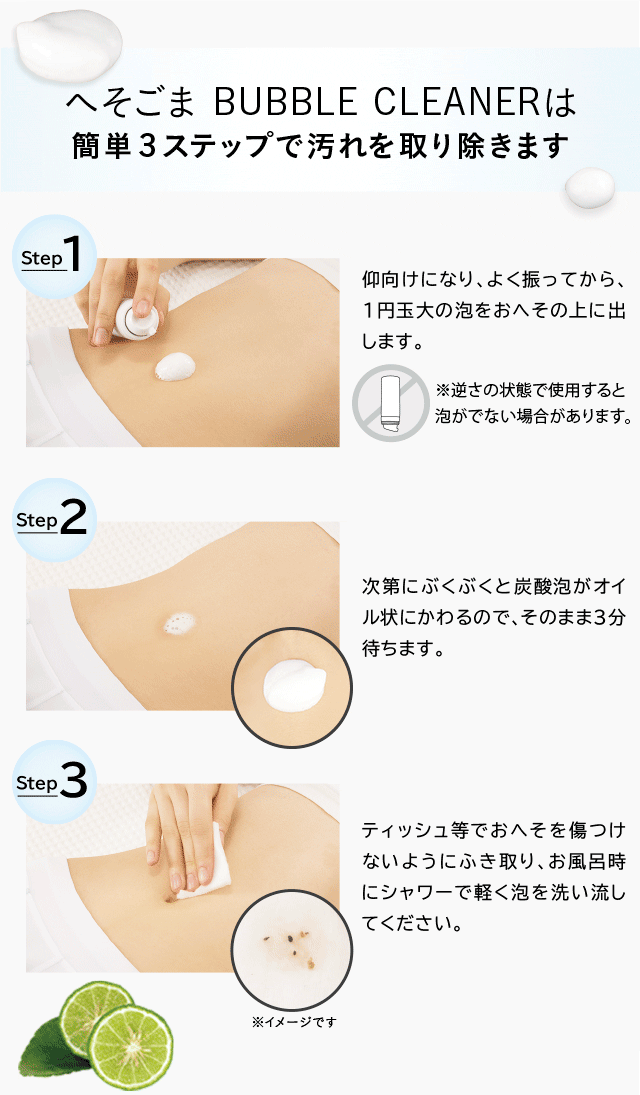 へそごま BUBBLE CLEANERは
簡単３ステップで汚れを取り除きます

Step 1

仰向けになり、よく振ってから、１円玉大の泡をおへその上に出します。

※逆さの状態で使用すると泡がでない場合があります。

Step 2

次第にぶくぶくと炭酸泡がオイル状にかわるので、そのまま3分待ちます。

Step 3

ティッシュ等でおへそを傷つけないようにふき取り、お風呂時にシャワーで軽く泡を洗い流してください。

※イメージです