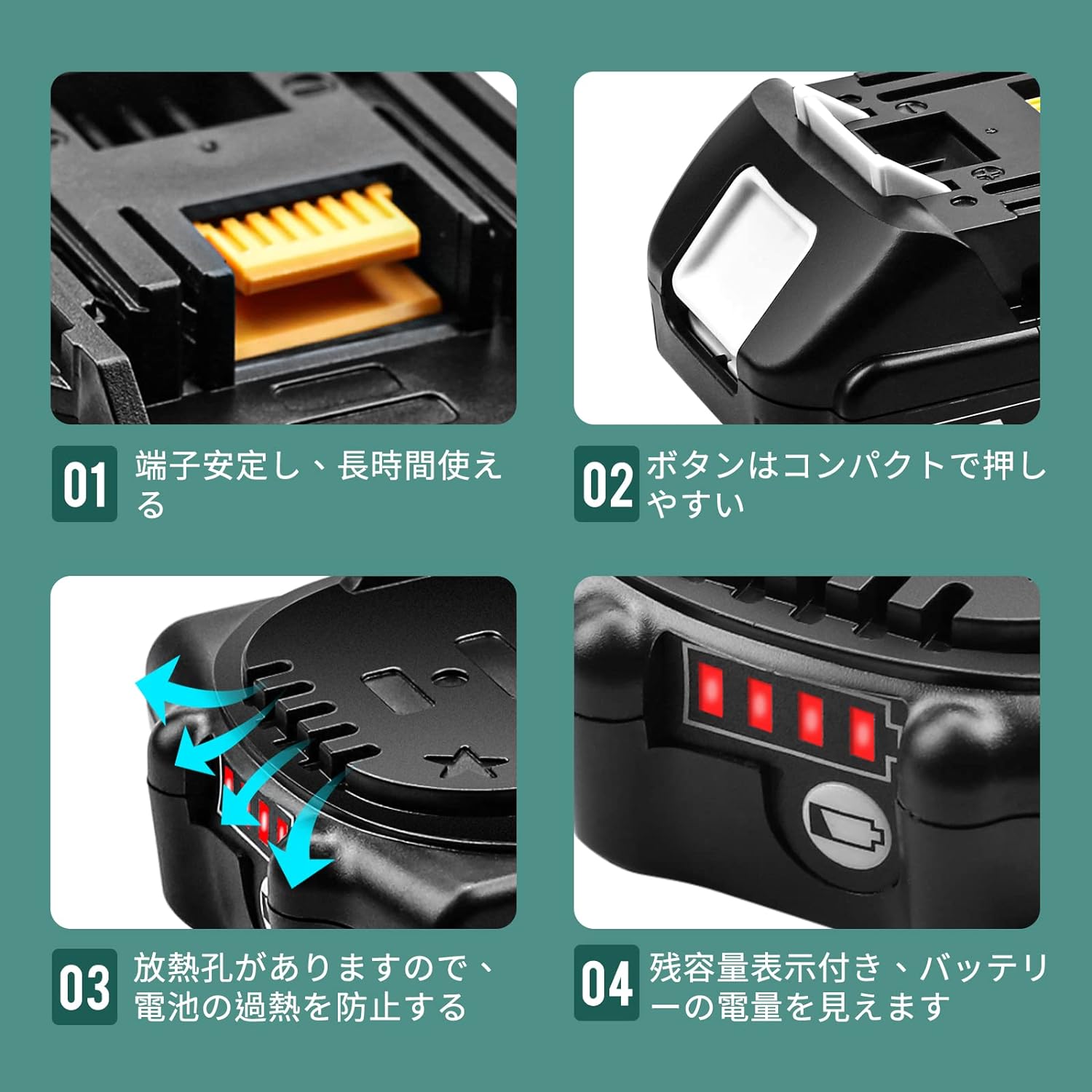 01 端子安定し、長時間使える

02 ボタンはコンパクトで押しやすい

03 放熱孔がありますので、電池の過熱を防止する

04 残容量表示付き、バッテリーの電量を見えます