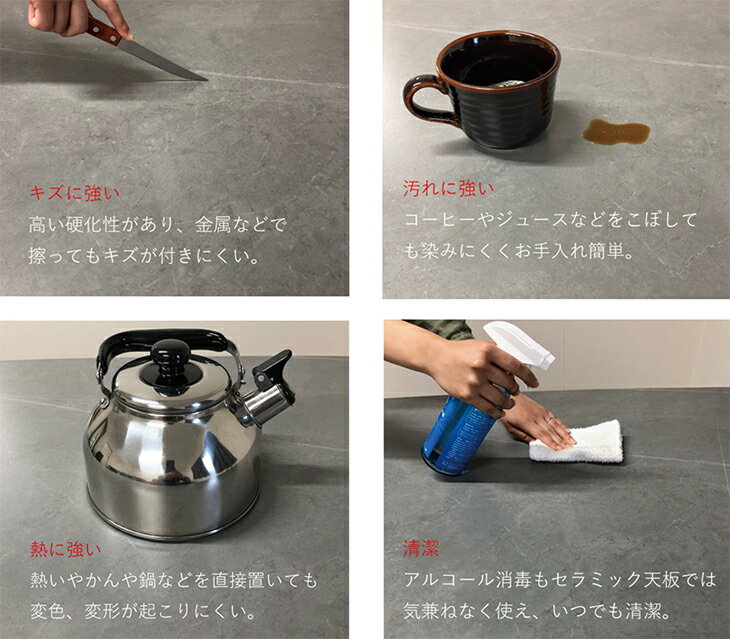 キズに強い
高い硬化性があり、金属などで擦ってもキズが付きにくい。

汚れに強い
コーヒーやジュースなどをこぼしても染みにくくお手入れ簡単。

熱に強い
熱いやかんや鍋などを直接置いても変色、変形が起こりにくい。

清潔
アルコール消毒もセラミック天板では気兼ねなく使え、いつでも清潔。