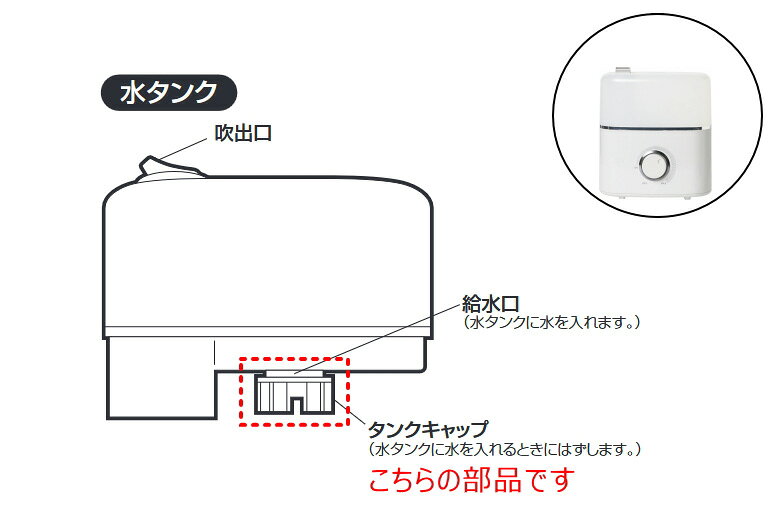 水タンク

吹出口

給水口
（水タンクに水を入れます。）

タンクキャップ
（水タンクに水を入れるときにはずします。）

こちらの部品です