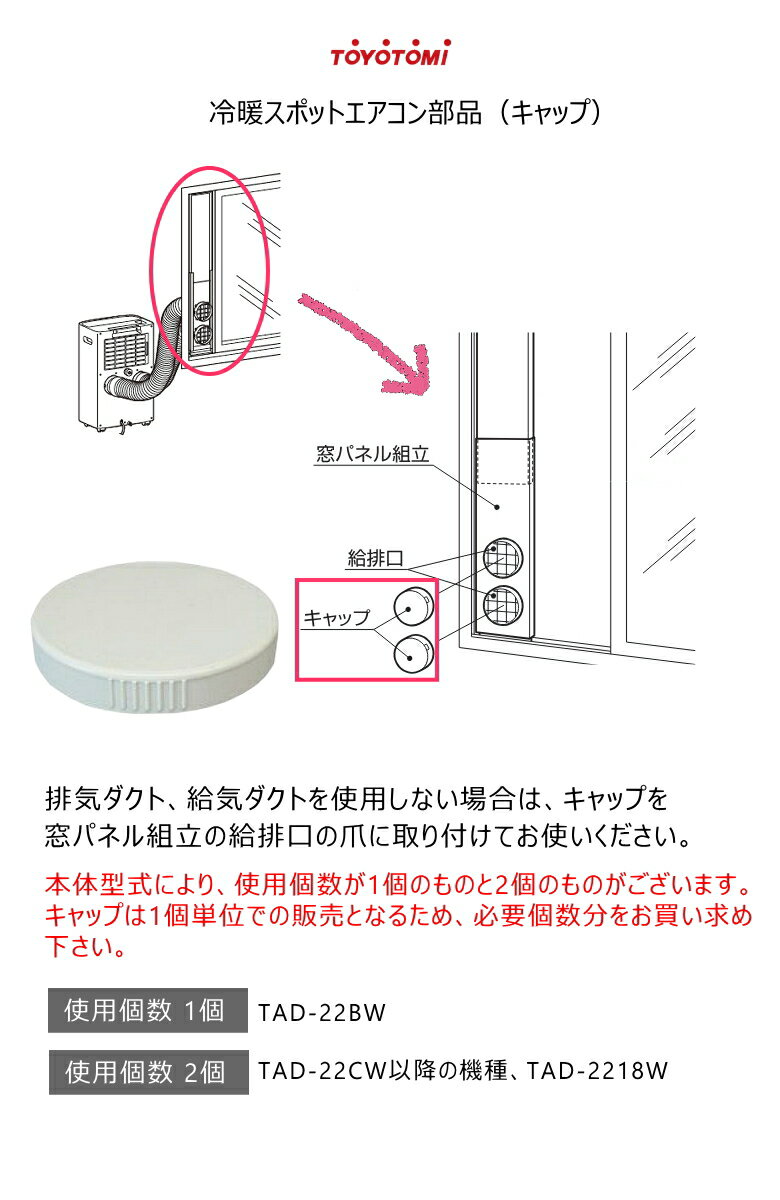 TOYOTOMI

冷暖スポットエアコン部品（キャップ）

窓パネル組立

給排口

キャップ

排気ダクト、給気ダクトを使用しない場合は、キャップを窓パネル組立の給排口の爪に取り付けてお使いください。

本体型式により、使用個数が1個のものと2個のものがございます。キャップは1個単位での販売となるため、必要個数分をお買い求め下さい。

使用個数 1個　TAD-22BW

使用個数 2個　TAD-22CW以降の機種、TAD-2218W