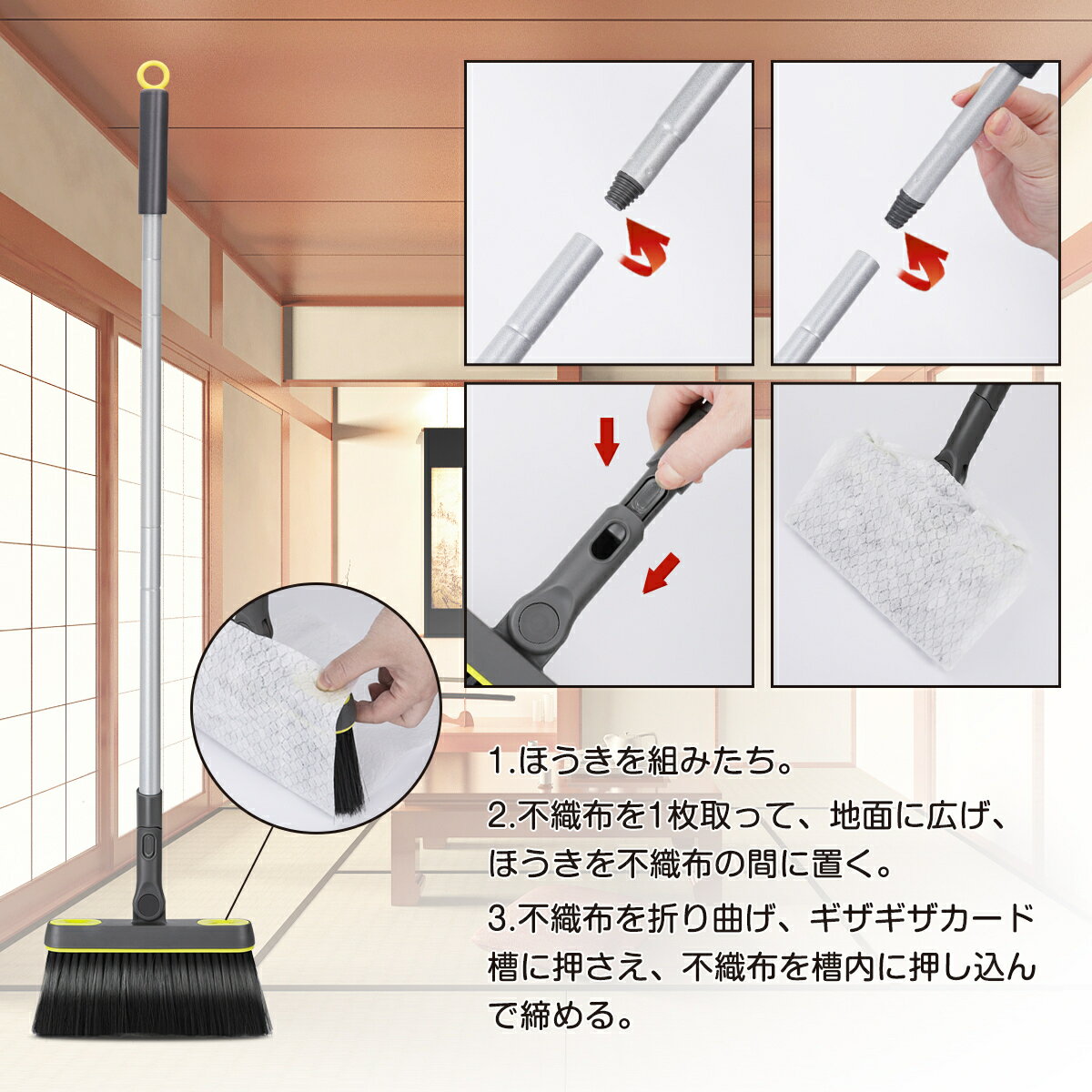 1.ほうきを組みたち。

2.不織布を1枚取って、地面に広げ、ほうきを不織布の間に置く。

3.不織布を折り曲げ、ギザギザカード槽に押さえ、不織布を槽内に押し込んで締める。