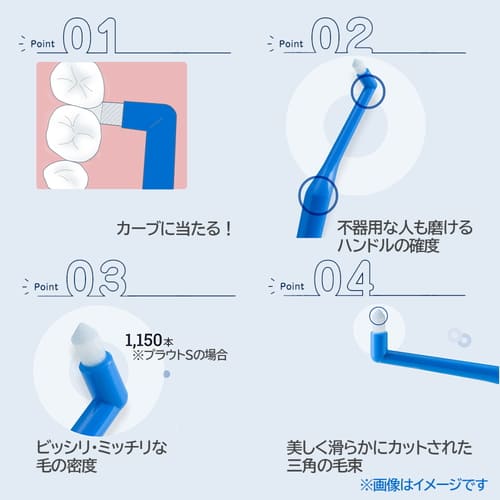 Point 01

カーブに当たる！

Point 02

不器用な人も磨ける
ハンドルの確度

Point 03

1,150本
※プラウトSの場合

ビッシリ・ミッチリな
毛の密度

Point 04

美しく滑らかにカットされた
三角の毛束

※画像はイメージです