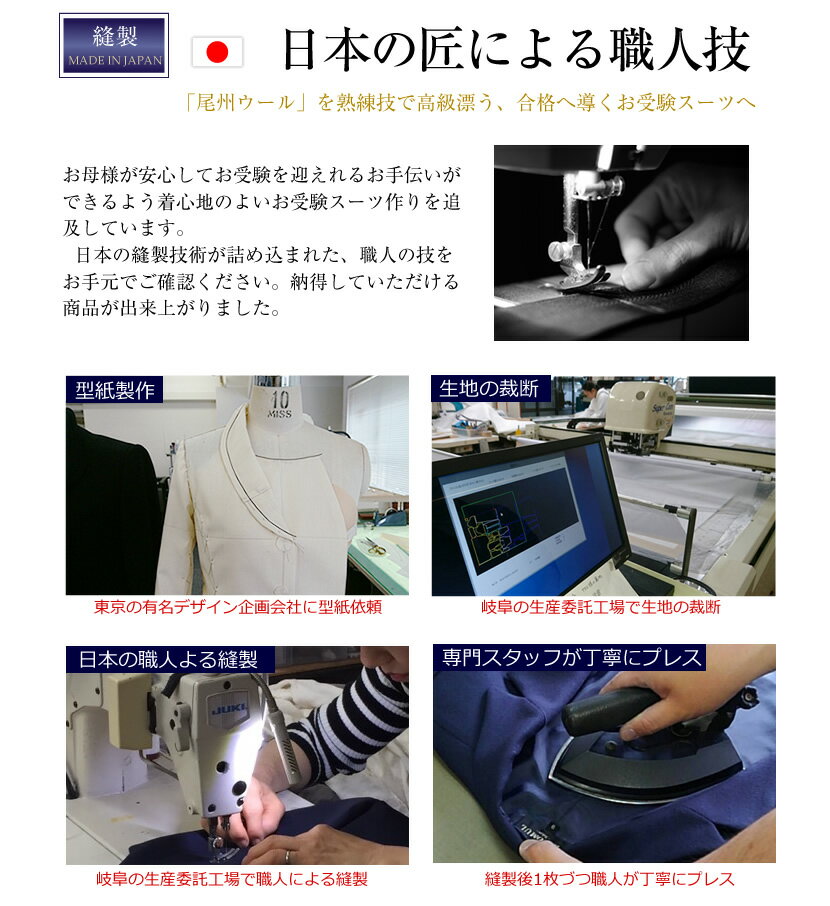 縫製
MADE IN JAPAN

日本の匠による職人技

「尾州ウール」を熟練技で高級漂う、合格へ導くお受験スーツへ

お母様が安心してお受験を迎えれるお手伝いができるよう着心地のよいお受験スーツ作りを追及しています。
日本の縫製技術が詰め込まれた、職人の技をお手元でご確認ください。納得していただける商品が出来上がりました。

型紙製作

10
MISS

東京の有名デザイン企画会社に型紙依頼

生地の裁断

岐阜の生産委託工場で生地の裁断

日本の職人よる縫製

JUKI

岐阜の生産委託工場で職人による縫製

専門スタッフが丁寧にプレス

縫製後1枚づつ職人が丁寧にプレス