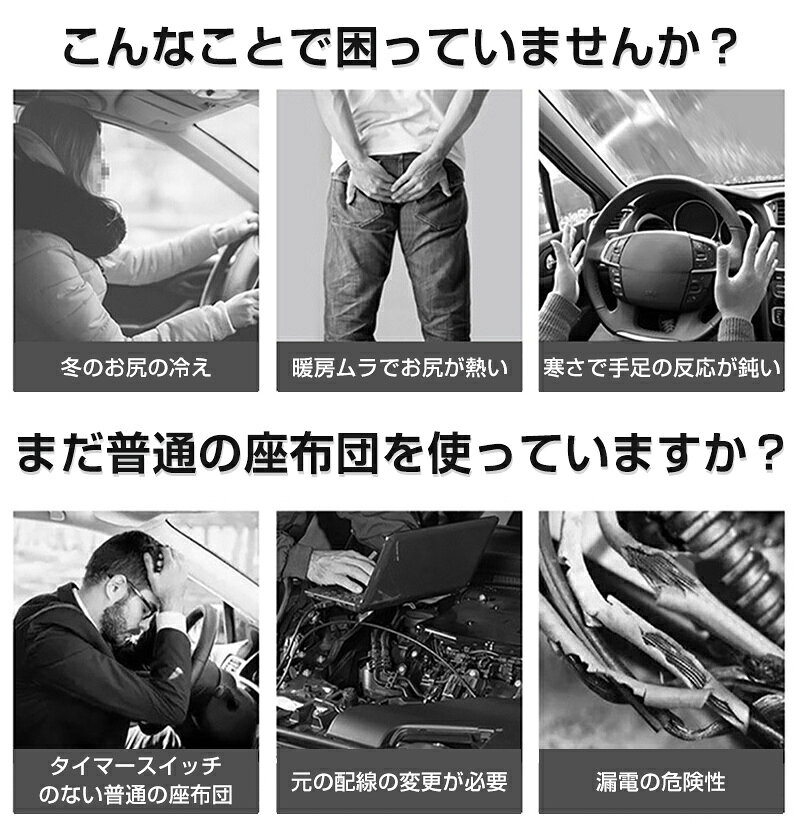 こんなことで困っていませんか？

冬のお尻の冷え

暖房ムラでお尻が熱い

寒さで手足の反応が鈍い

まだ普通の座布団を使っていますか？

タイマースイッチのない普通の座布団

元の配線の変更が必要

漏電の危険性