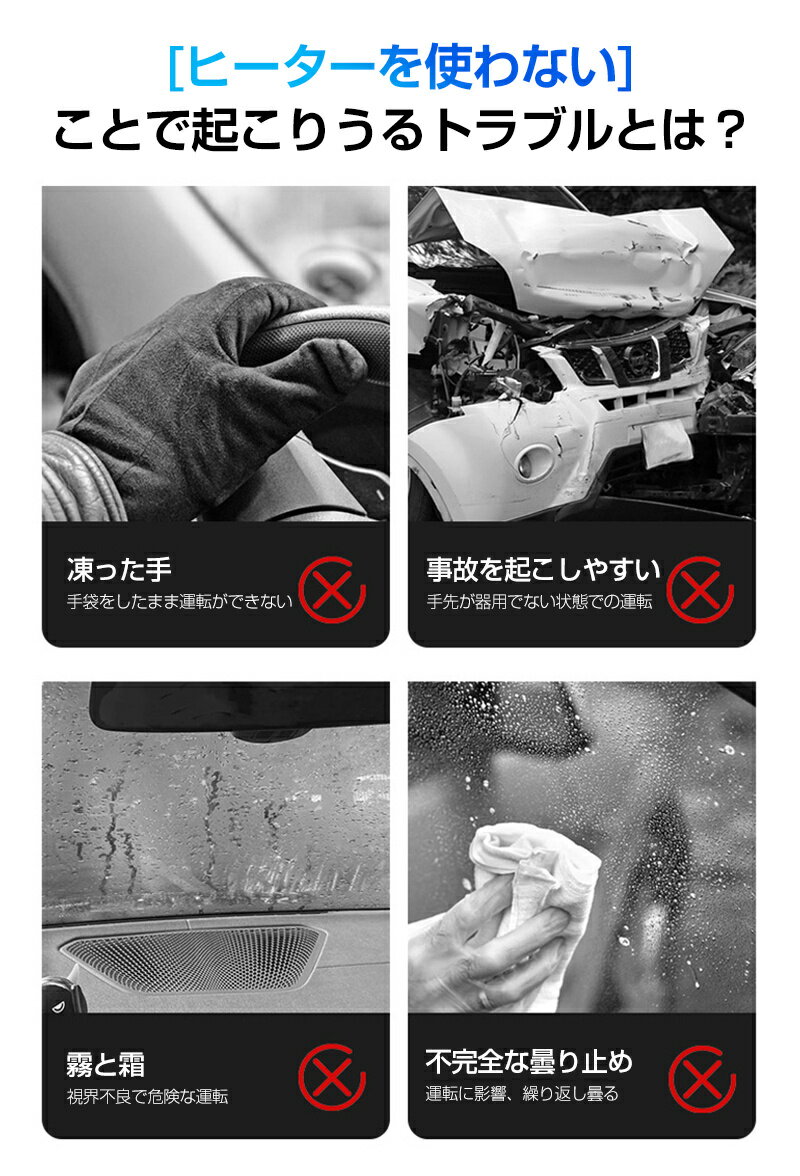 [ヒーターを使わない]
ことで起こりうるトラブルとは？

凍った手
手袋をしたまま運転ができない

事故を起こしやすい
手先が器用でない状態での運転

霧と霜
視界不良で危険な運転

不完全な曇り止め
運転に影響、繰り返し曇る