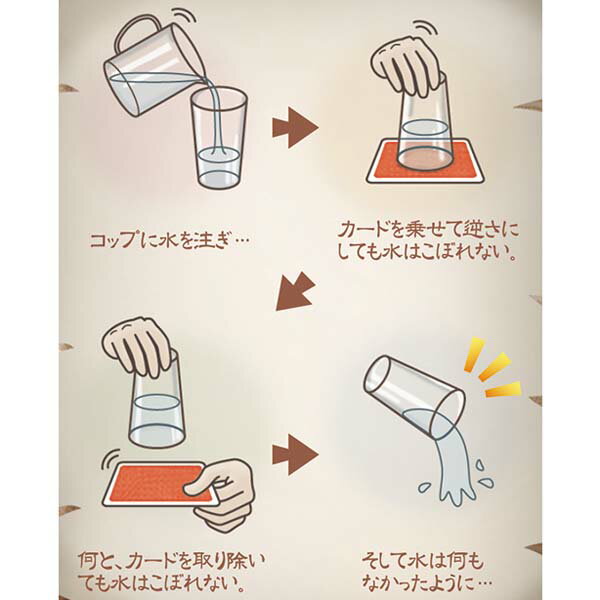 コップに水を注ぎ…

カードを乗せて逆さにしても水はこぼれない。

何と、カードを取り除いても水はこぼれない。

そして水は何もなかったように…