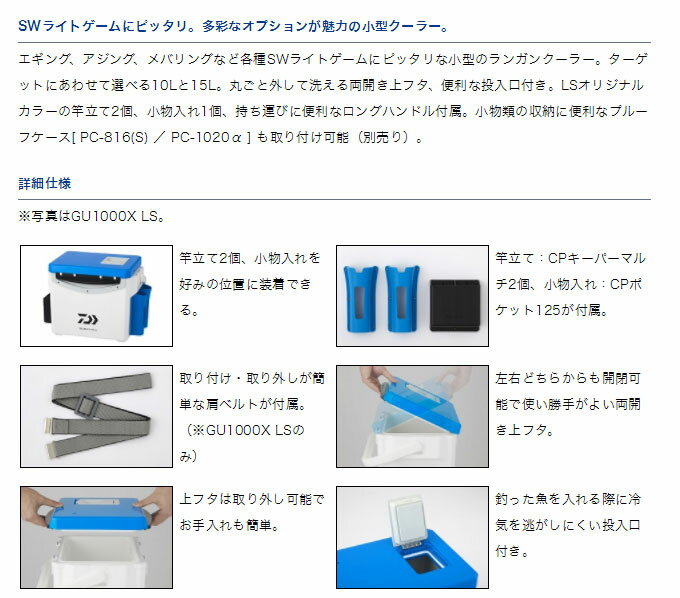 SWライトゲームにピッタリ。多彩なオプションが魅力の小型クーラー。

エギング、アジング、メバリングなど各種SWライトゲームにピッタリな小型のランガンクーラー。ターゲットにあわせて選べる10Lと15L。丸ごと外して洗える両開き上フタ、便利な投入口付き。LSオリジナルカラーの竿立て2個、小物入れ1個、持ち運びに便利なロングハンドル付属。小物類の収納に便利なプルーフケース[ PC-816(S) ／ PC-1020α ] も取り付け可能（別売り）。

詳細仕様

※写真はGU1000X LS。

竿立て2個、小物入れを好みの位置に装着できる。

竿立て：CPキーパーマルチ2個、小物入れ：CPポケット125が付属。

取り付け・取り外しが簡単な肩ベルトが付属。（※GU1000X LSのみ）

左右どちらからも開閉可能で使い勝手がよい両開き上フタ。

上フタは取り外し可能でお手入れも簡単。

釣った魚を入れる際に冷気を逃がしにくい投入口付き。