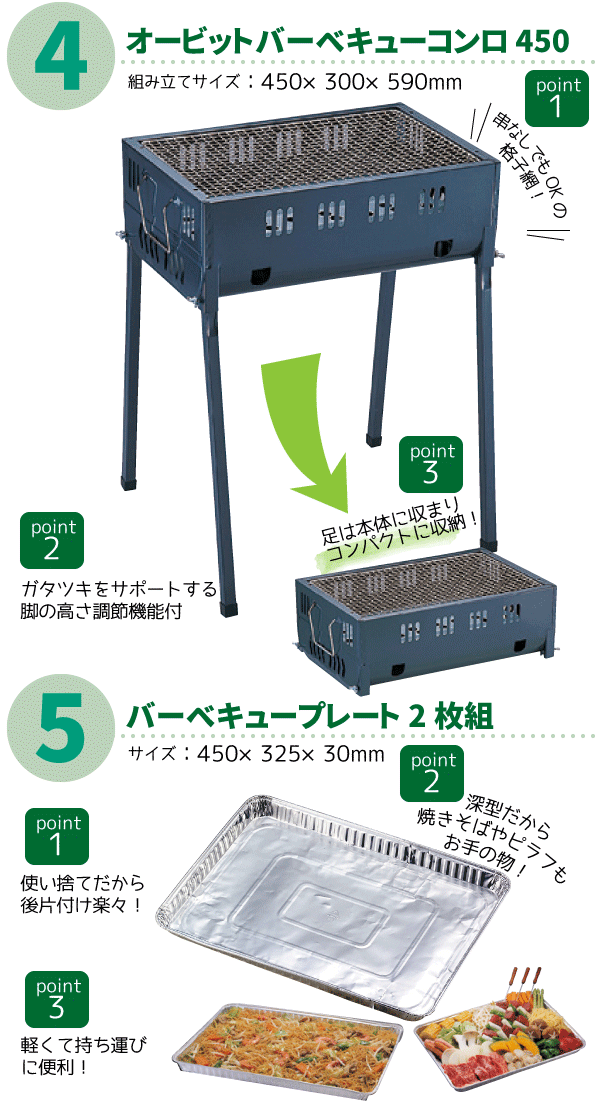 4
オービットバーベキューコンロ 450
組み立てサイズ：450× 300× 590mm

point
1
串なしでもOKの格子網！

point
3
足は本体に収まりコンパクトに収納！

point
2
ガタツキをサポートする脚の高さ調節機能付

5
バーベキュープレート 2 枚組
サイズ：450× 325× 30mm

point
2
深型だから焼きそばやピラフもお手の物！

point
1
使い捨てだから後片付け楽々！

point
3
軽くて持ち運びに便利！