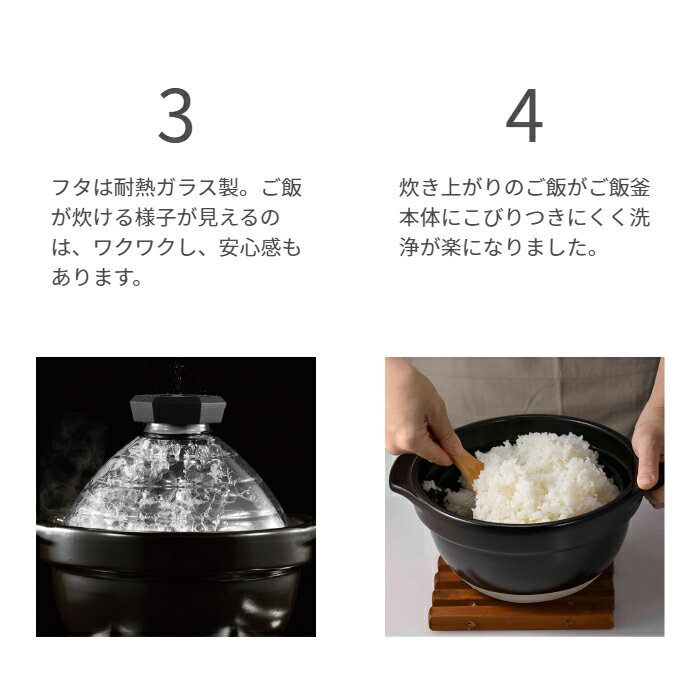 3

フタは耐熱ガラス製。ご飯が炊ける様子が見えるのは、ワクワクし、安心感もあります。

4

炊き上がりのご飯がご飯釜本体にこびりつきにくく洗浄が楽になりました。