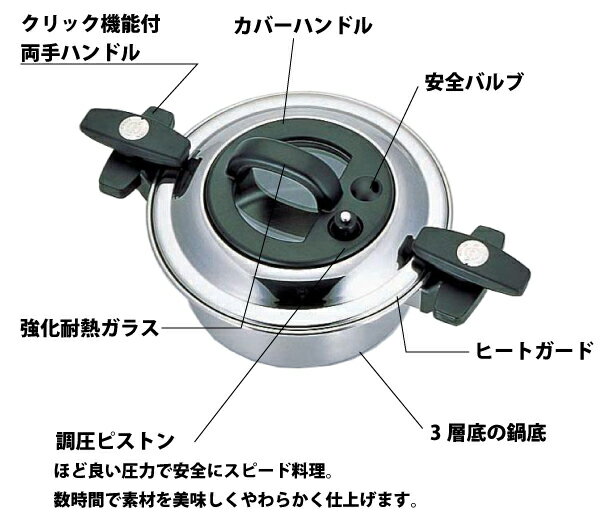 クリック機能付
両手ハンドル

カバーハンドル

安全バルブ

強化耐熱ガラス

ヒートガード

3 層底の鍋底

調圧ピストン
ほど良い圧力で安全にスピード料理。
数時間で素材を美味しくやわらかく仕上げます。