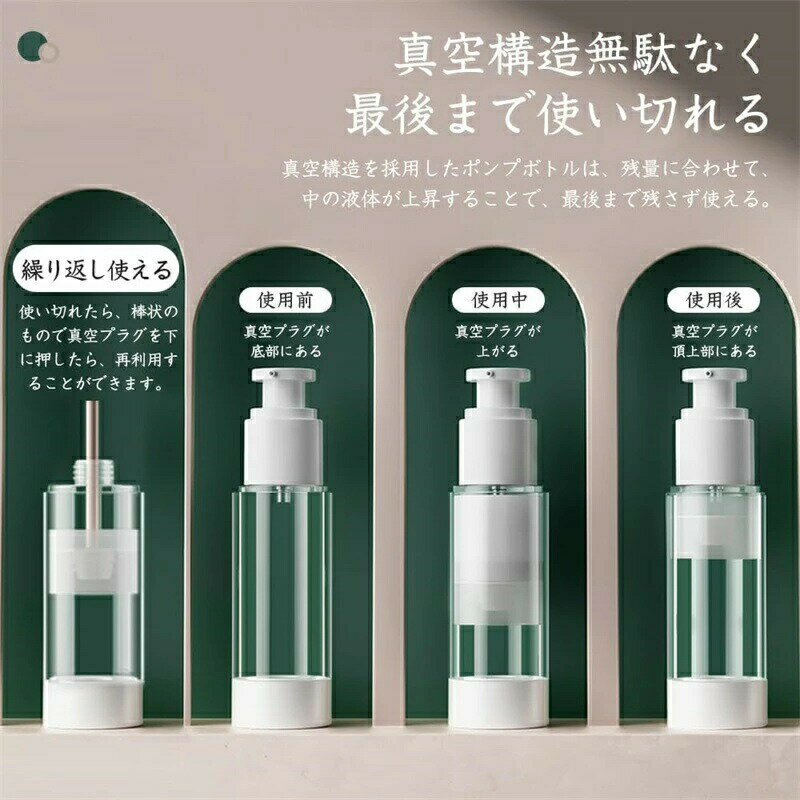 真空構造無駄なく
最後まで使い切れる

真空構造を採用したポンプボトルは、残量に合わせて、中の液体が上昇することで、最後まで残さず使える。

繰り返し使える

使い切れたら、棒状のもので真空プラグを下に押したら、再利用することができます。

使用前

真空プラグが底部にある

使用中

真空プラグが上がる

使用後

真空プラグが頂上部にある