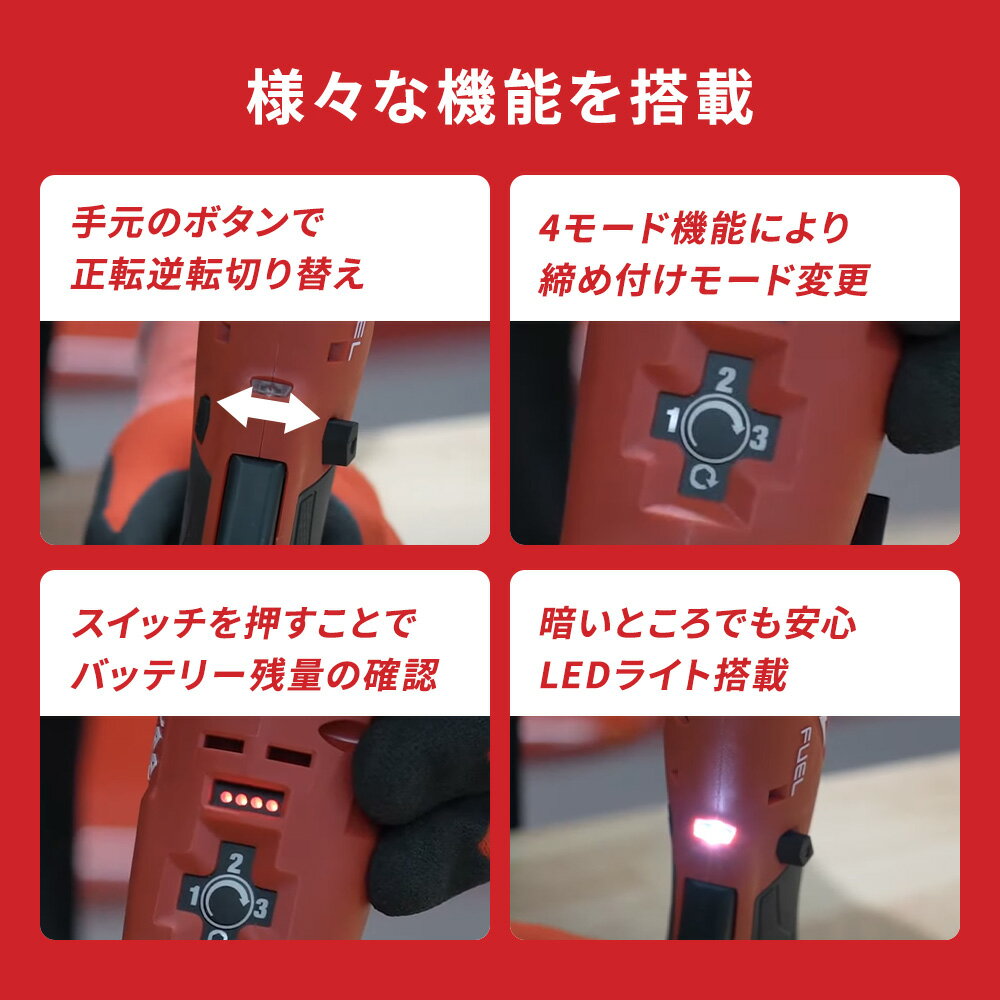 様々な機能を搭載

手元のボタンで
正転逆転切り替え

4モード機能により
締め付けモード変更

2
1
3

スイッチを押すことで
バッテリー残量の確認

2
1
3

暗いところでも安心
LEDライト搭載

FUEL