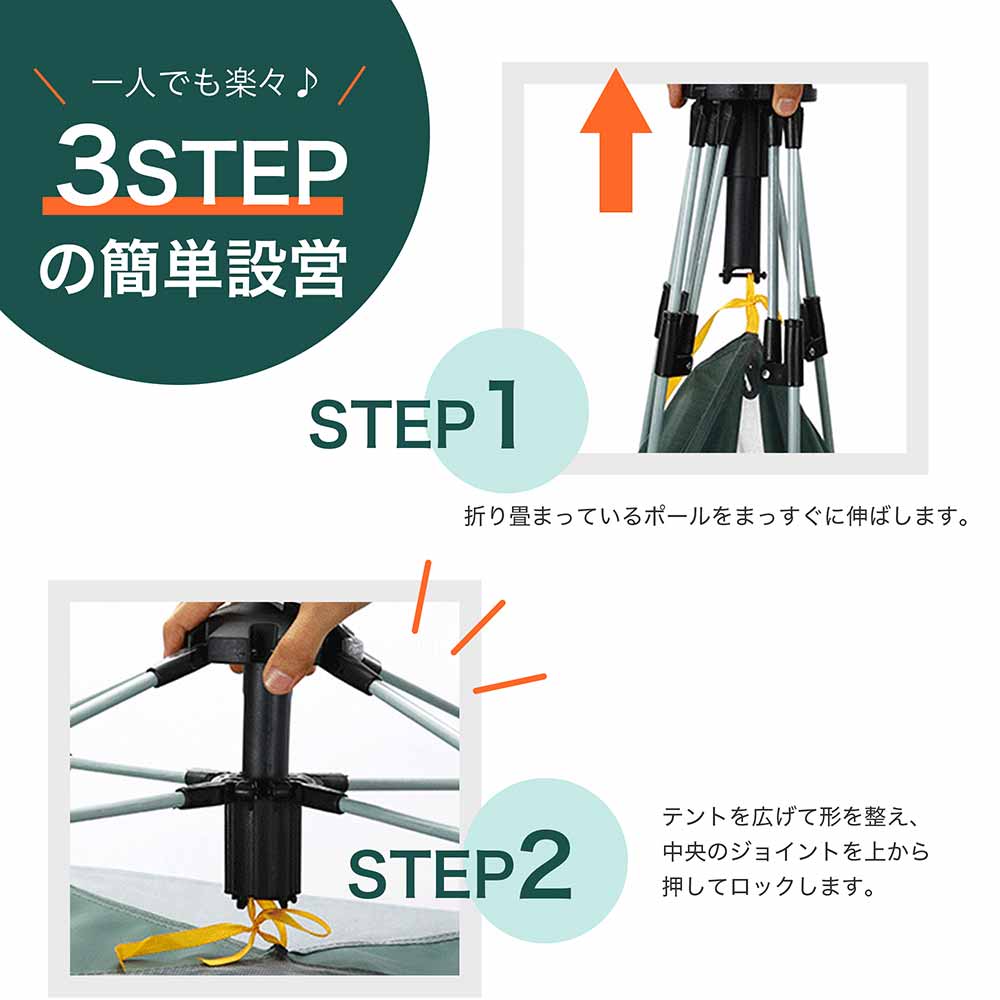 一人でも楽々♪
3STEP
の簡単設営

STEP1
折り畳まっているポールをまっすぐに伸ばします。

STEP2
テントを広げて形を整え、中央のジョイントを上から押してロックします。