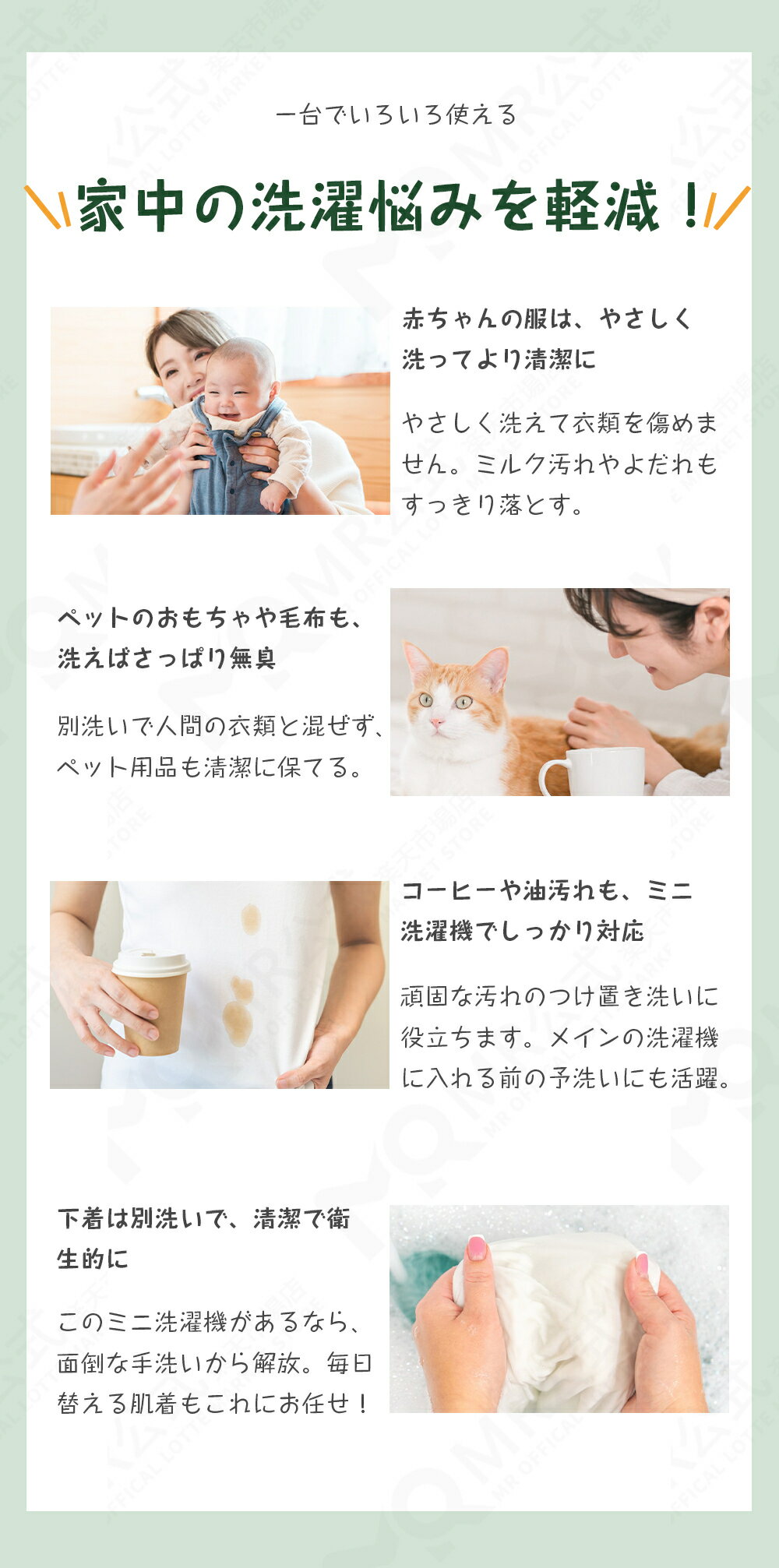 一台でいろいろ使える

家中の洗濯悩みを軽減！

赤ちゃんの服は、やさしく洗ってより清潔に

やさしく洗えて衣類を傷めません。ミルク汚れやよだれもすっきり落とす。

ペットのおもちゃや毛布も、洗えばさっぱり無臭

別洗いで人間の衣類と混ぜず、ペット用品も清潔に保てる。

コーヒーや油汚れも、ミニ洗濯機でしっかり対応

頑固な汚れのつけ置き洗いに役立ちます。メインの洗濯機に入れる前の予洗いにも活躍。

下着は別洗いで、清潔で衛生的に

このミニ洗濯機があるなら、面倒な手洗いから解放。毎日替える肌着もこれにお任せ！