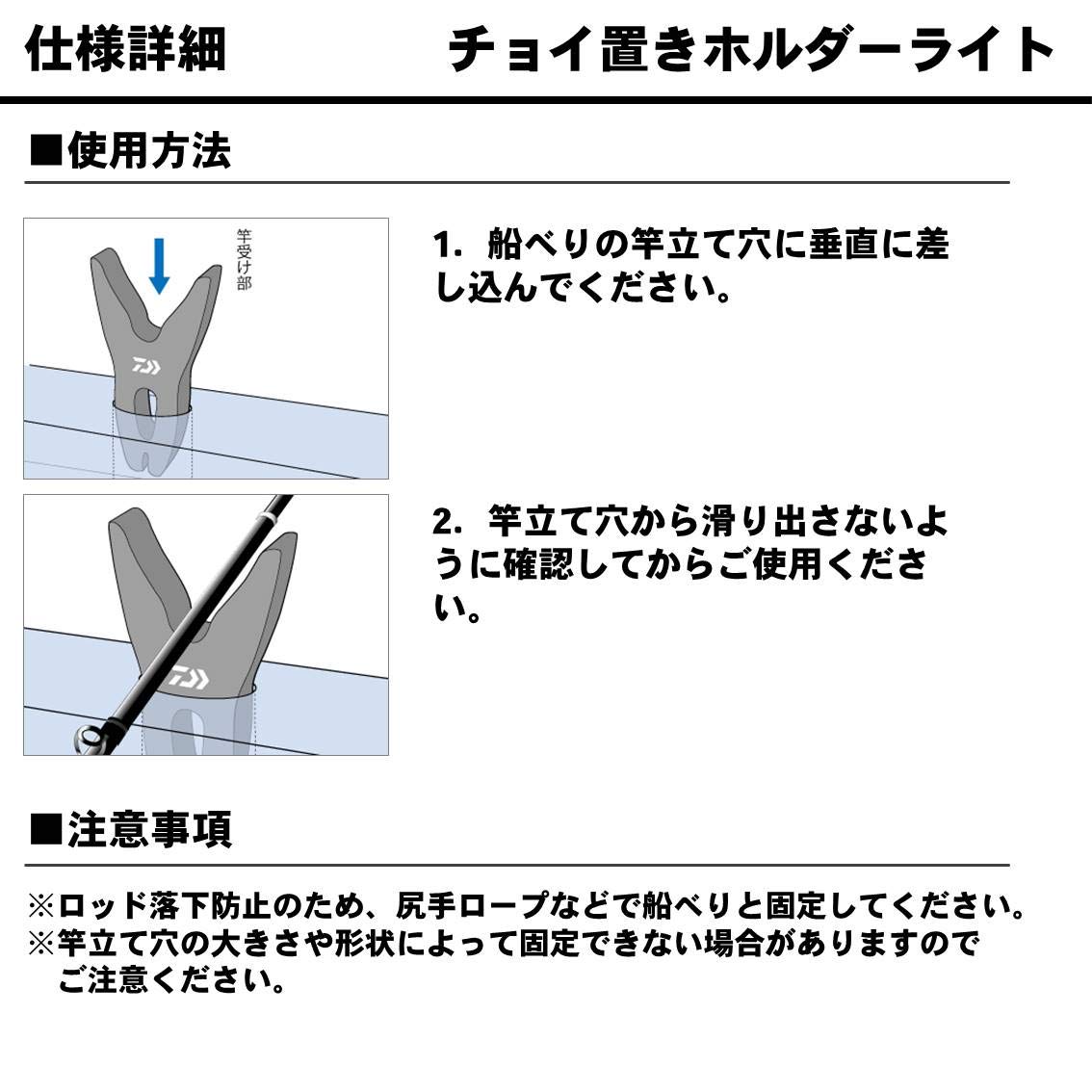 仕様詳細　　　　チョイ置きホルダーライト

■使用方法

竿受け部

1. 船べりの竿立て穴に垂直に差し込んでください。

2. 竿立て穴から滑り出さないように確認してからご使用ください。

■注意事項

※ロッド落下防止のため、尻手ロープなどで船べりと固定してください。
※竿立て穴の大きさや形状によって固定できない場合がありますのでご注意ください。