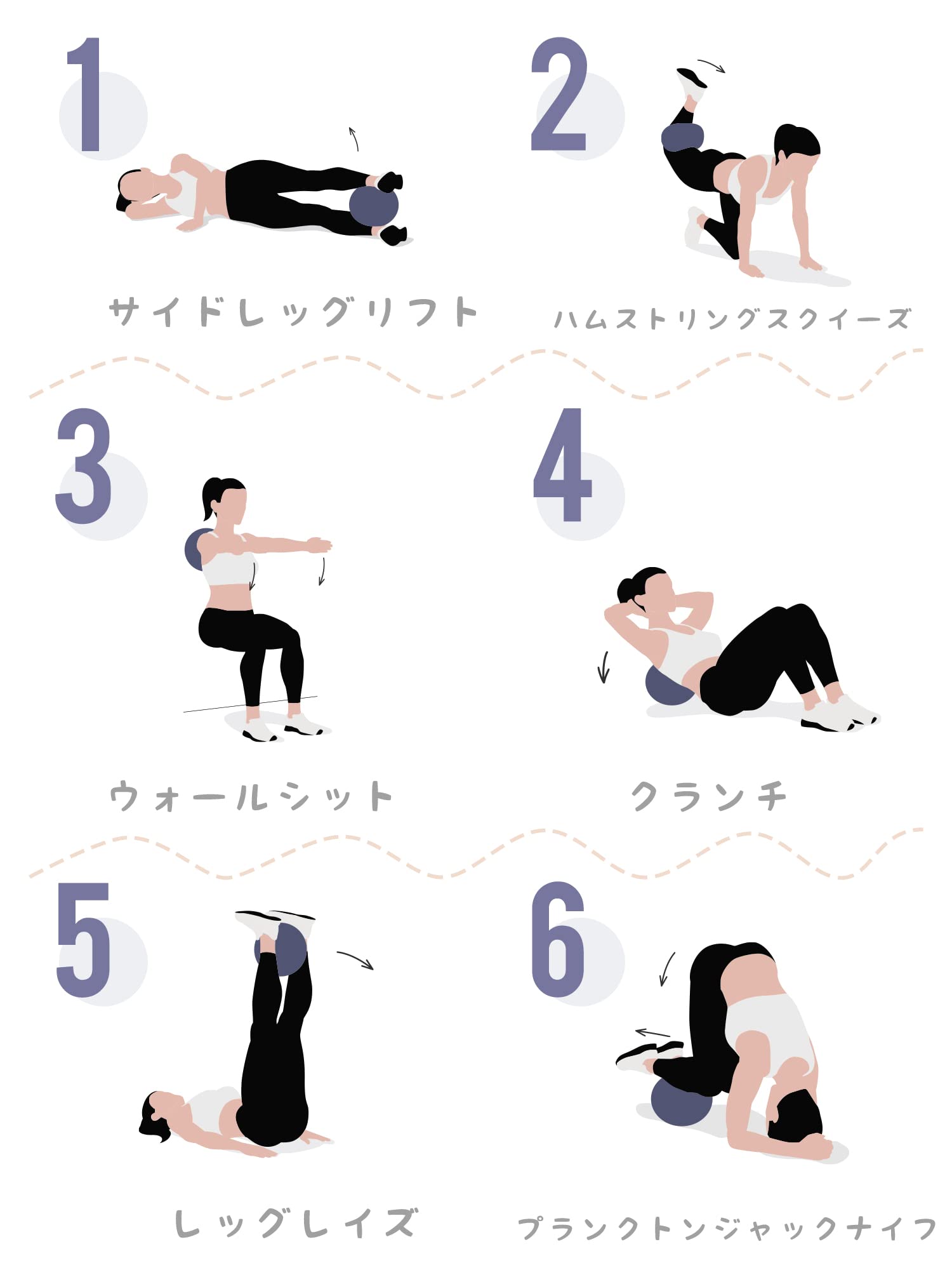 1

サイドレッグリフト

2

ハムストリングスクイーズ

3

ウォールシット

4

クランチ

5

レッグレイズ

6

プランクトンジャックナイフ