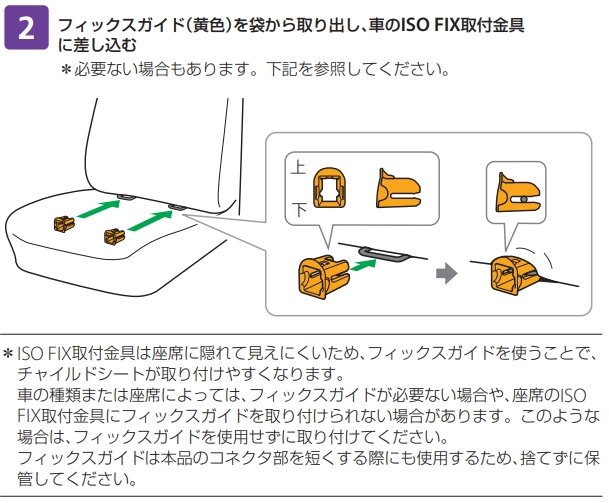 2 フィックスガイド(黄色)を袋から取り出し、車のISO FIX取付金具に差し込む
＊必要ない場合もあります。下記を参照してください。

上
下

＊ISO FIX取付金具は座席に隠れて見えにくいため、フィックスガイドを使うことで、チャイルドシートが取り付けやすくなります。
車の種類または座席によっては、フィックスガイドが必要ない場合や、座席のISO FIX取付金具にフィックスガイドを取り付けられない場合があります。このような場合は、フィックスガイドを使用せずに取り付けてください。
フィックスガイドは本品のコネクタ部を短くする際にも使用するため、捨てずに保管してください。